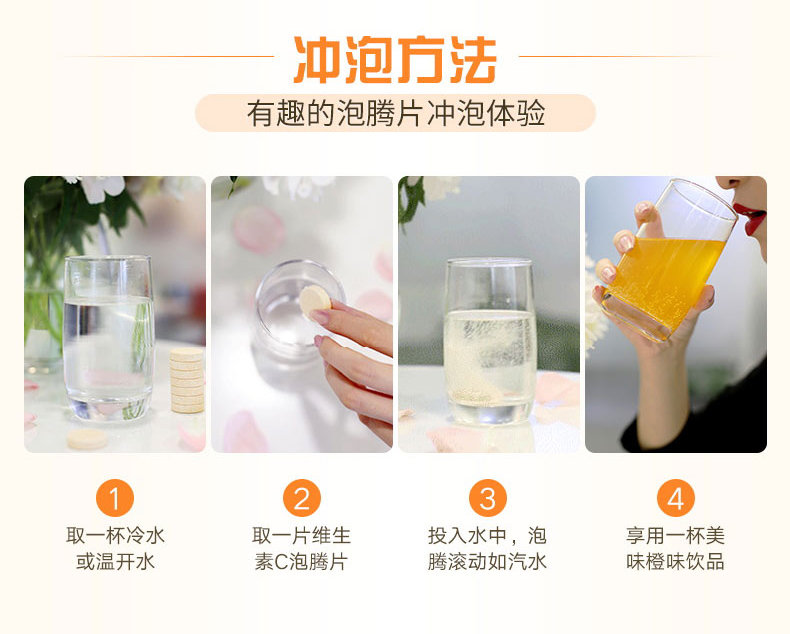 冲泡方法

有趣的泡腾片冲泡体验

1
取一杯冷水或温开水

2
取一片维生素C泡腾片

3
投入水中，泡腾滚动如汽水

4
享用一杯美味橙味饮品