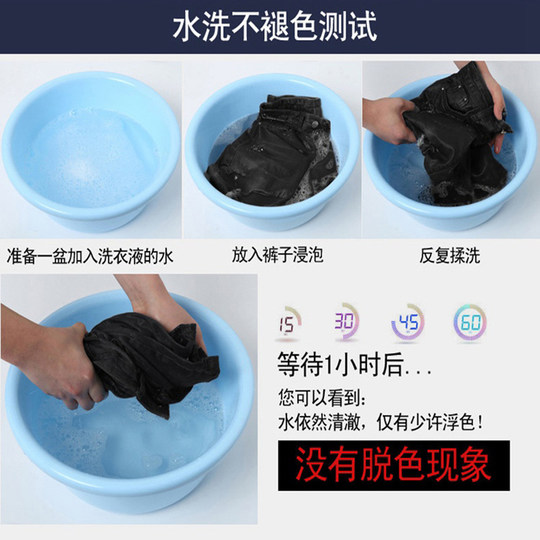 水洗不褪色测试

准备一盆加入洗衣液的水

放入裤子浸泡

反复揉洗

15

30

45

60

等待1小时后...

您可以看到:

水依然清澈,仅有少许浮色!

没有脱色现象