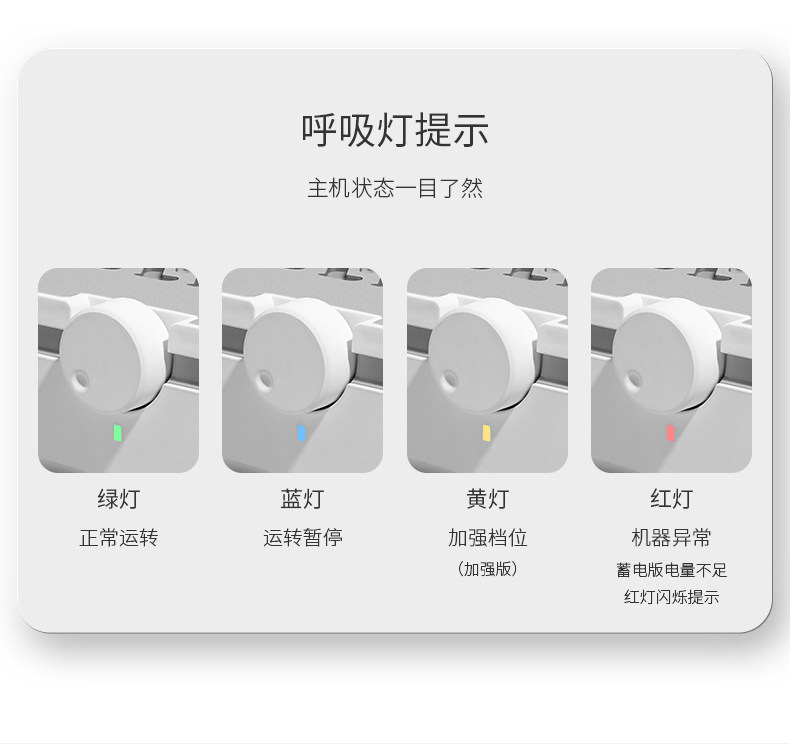 呼吸灯提示

主机状态一目了然

绿灯
正常运转

蓝灯
运转暂停

黄灯
加强档位
（加强版）

红灯
机器异常
蓄电版电量不足
红灯闪烁提示