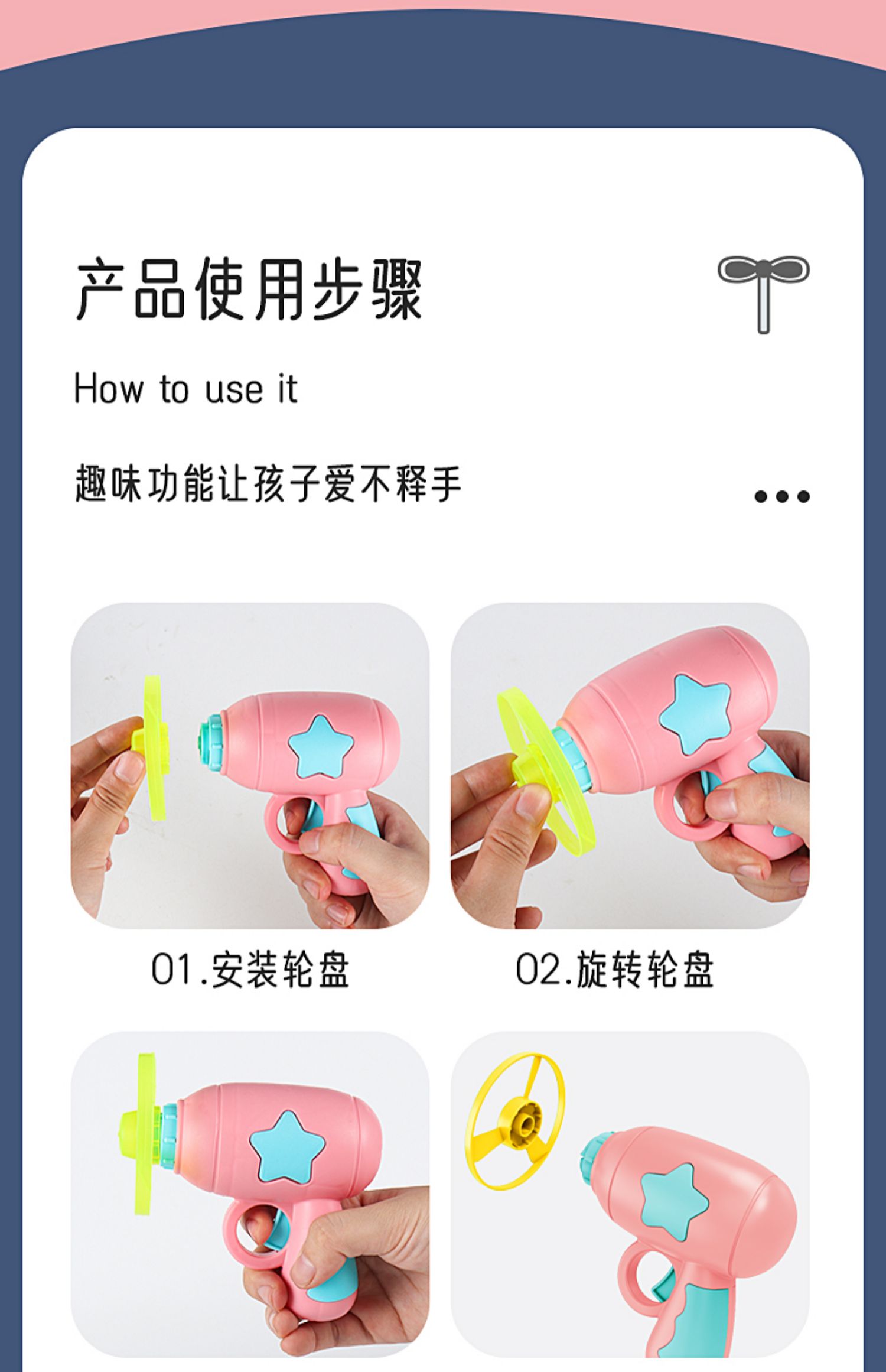 产品使用步骤

How to use it

趣味功能让孩子爱不释手

01.安装轮盘

02.旋转轮盘