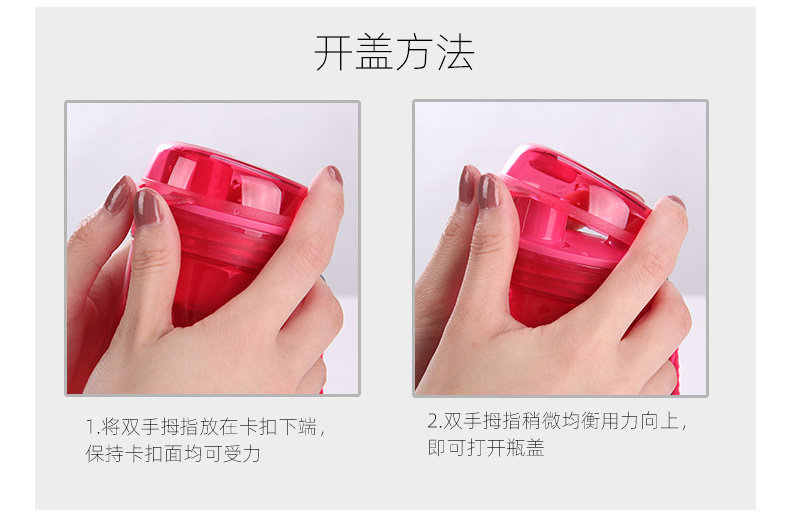 开盖方法

1.将双手拇指放在卡扣下端，保持卡扣面均可受力

2.双手拇指稍微均衡用力向上，即可打开瓶盖