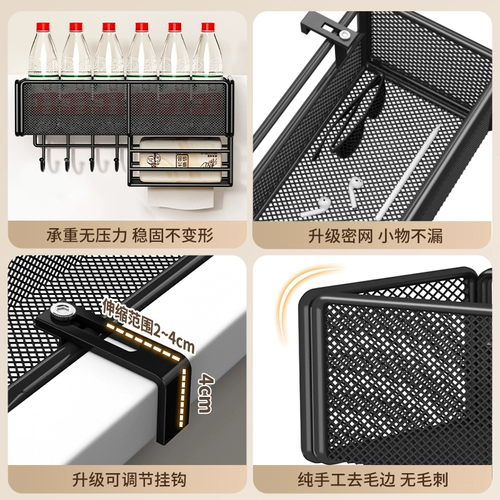 承重无压力 稳固不变形

升级密网 小物不漏

伸缩范围2~4cm

4cm

升级可调节挂钩

纯手工去毛边 无毛刺