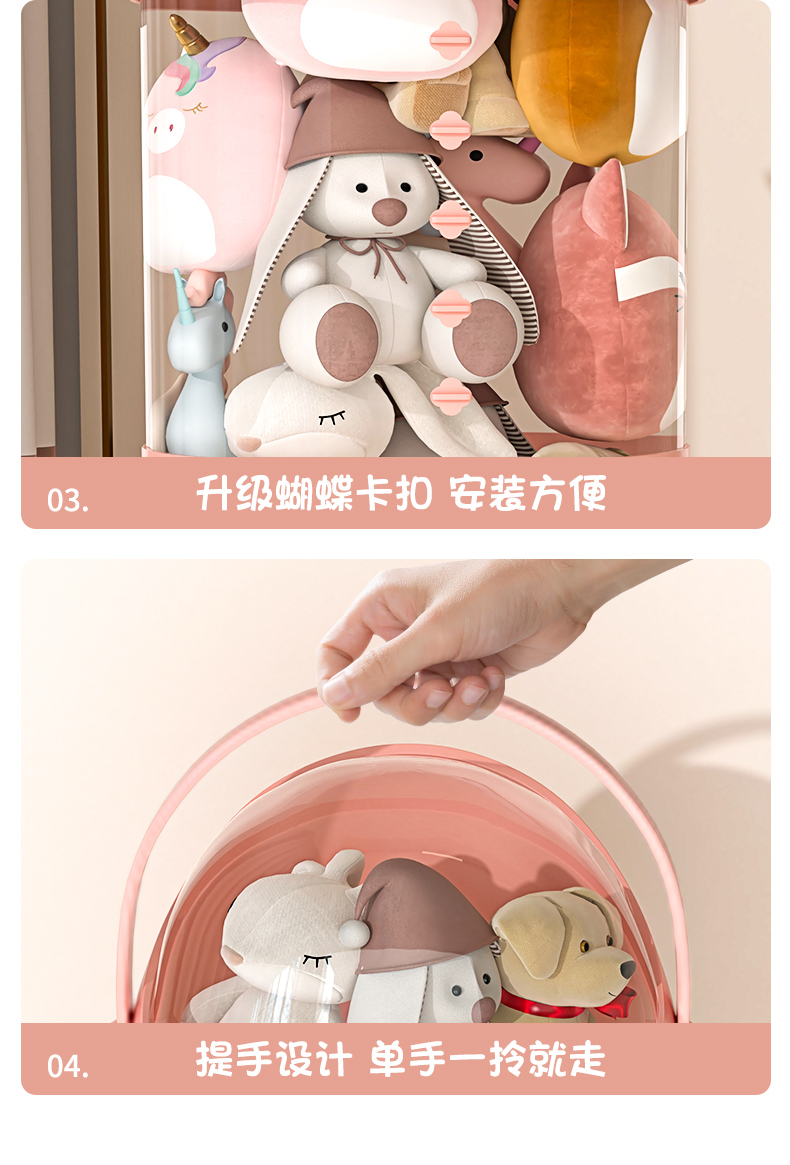 03.

升级蝴蝶卡扣 安装方便

04.

提手设计 单手一拎就走