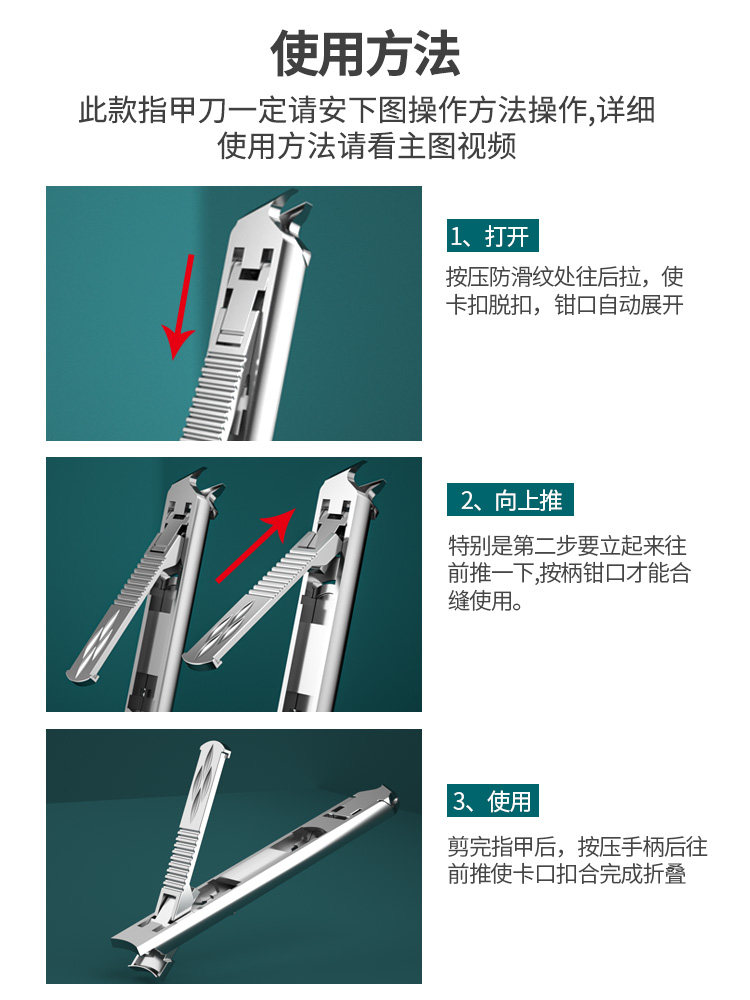 使用方法

此款指甲刀一定请安下图操作方法操作,详细使用方法请看主图视频

1、打开

按压防滑纹处往后拉，使卡扣脱扣，钳口自动展开

2、向上推

特别是第二步要立起来往前推一下,按柄钳口才能合缝使用。

3、使用

剪完指甲后，按压手柄后往前推使卡口扣合完成折叠