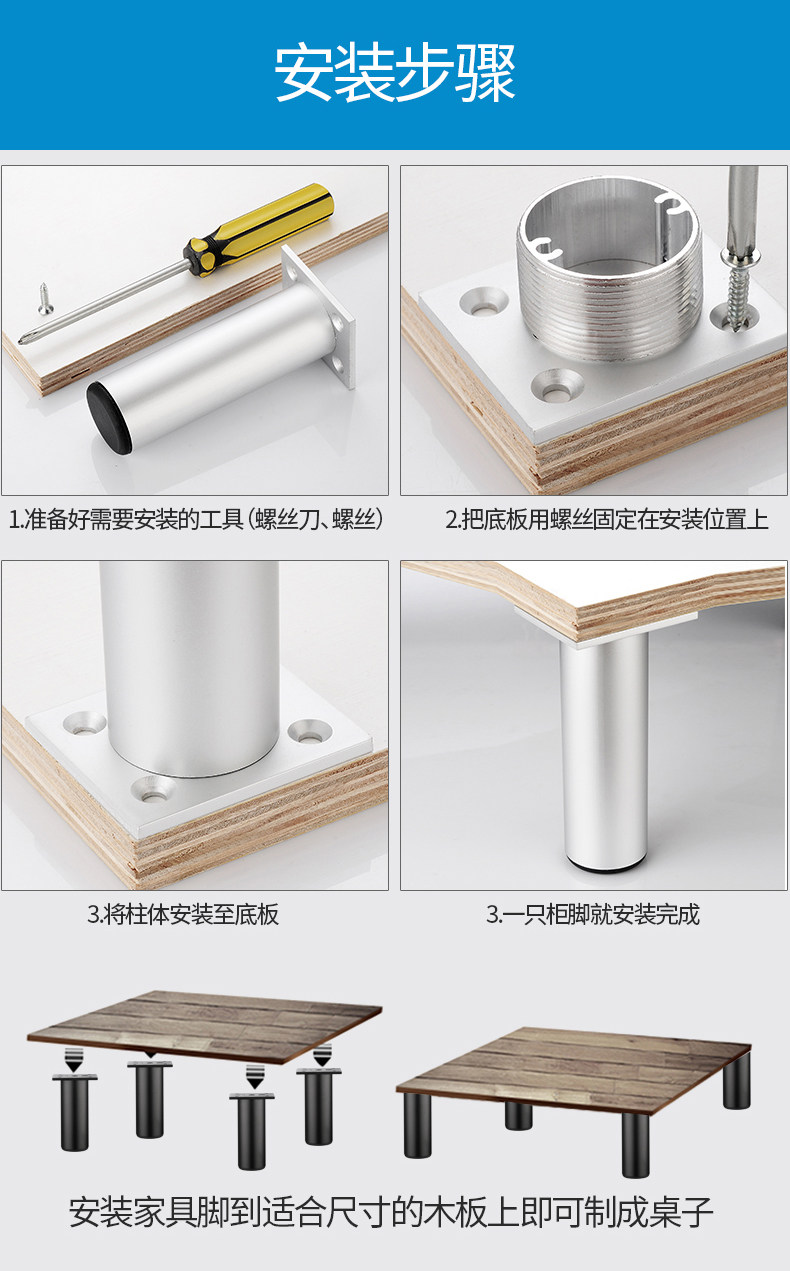 安装步骤

1.准备好需要安装的工具（螺丝刀、螺丝）

2.把底板用螺丝固定在安装位置上

3.将柱体安装至底板

3.一只柜脚就安装完成

安装家具脚到适合尺寸的木板上即可制成桌子