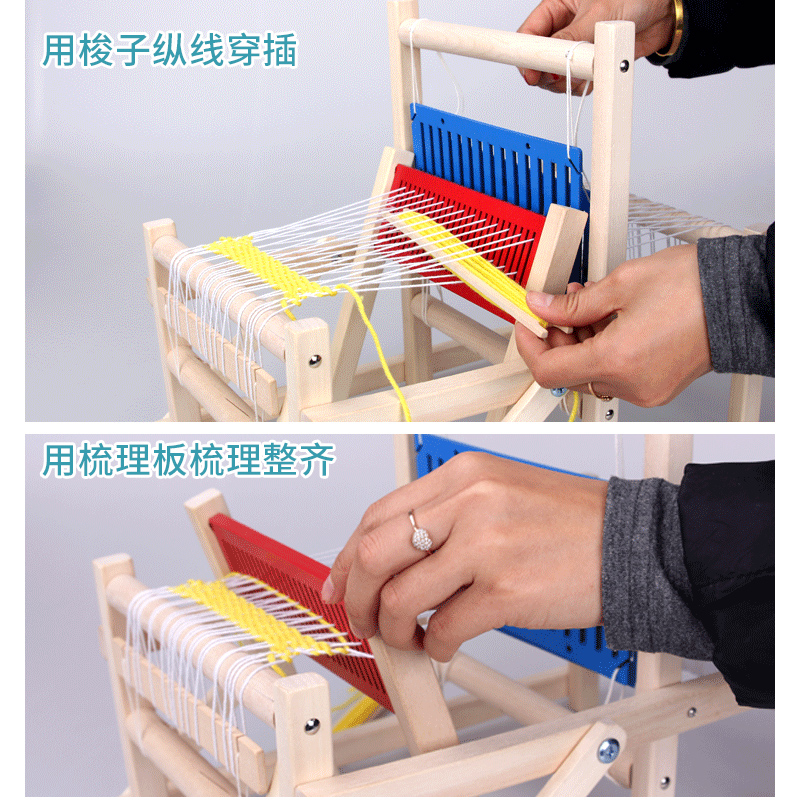 用梭子纵线穿插

用梳理板梳理整齐