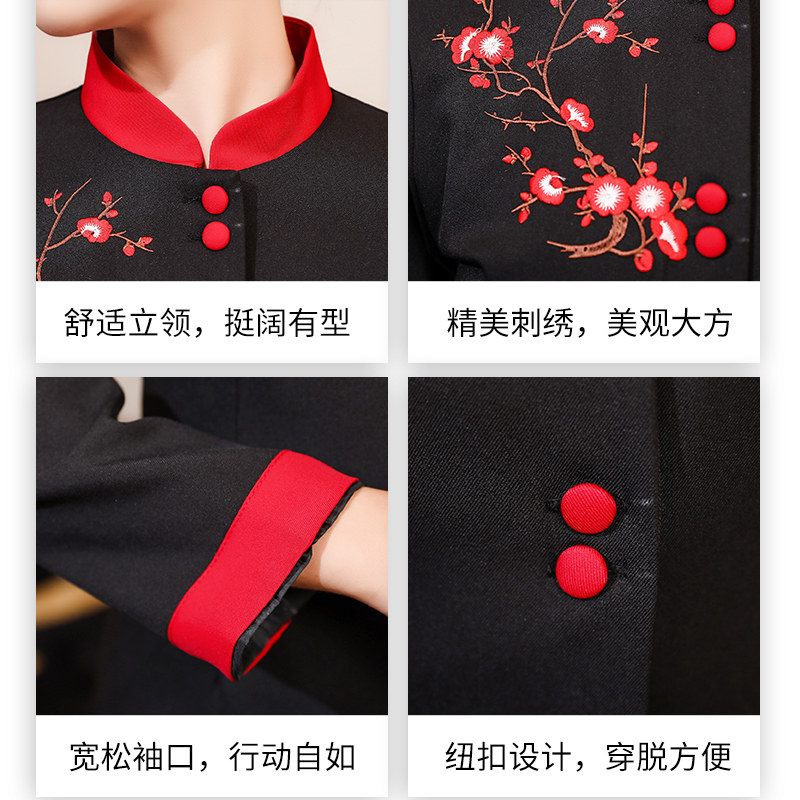 舒适立领，挺阔有型

精美刺绣，美观大方

宽松袖口，行动自如

纽扣设计，穿脱方便