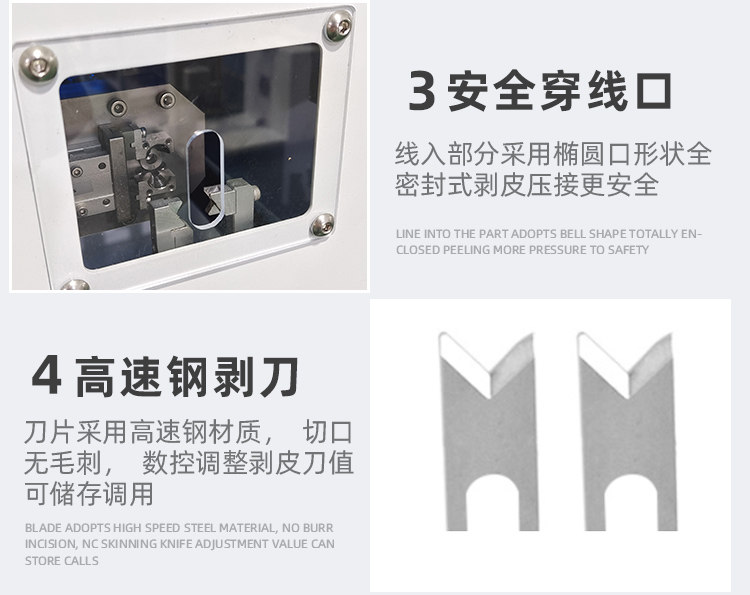 3 安全穿线口

线入部分采用椭圆口形状全密封式剥皮压接更安全

LINE INTO THE PART ADOPTS BELL SHAPE TOTALLY ENCLOSED PEELING MORE PRESSURE TO SAFETY

4 高速钢剥刀

刀片采用高速钢材质， 切口无毛刺， 数控调整剥皮刀值可储存调用

BLADE ADOPTS HIGH SPEED STEEL MATERIAL, NO BURR INCISION, NC SKINNING KNIFE ADJUSTMENT VALUE CAN STORE CALLS