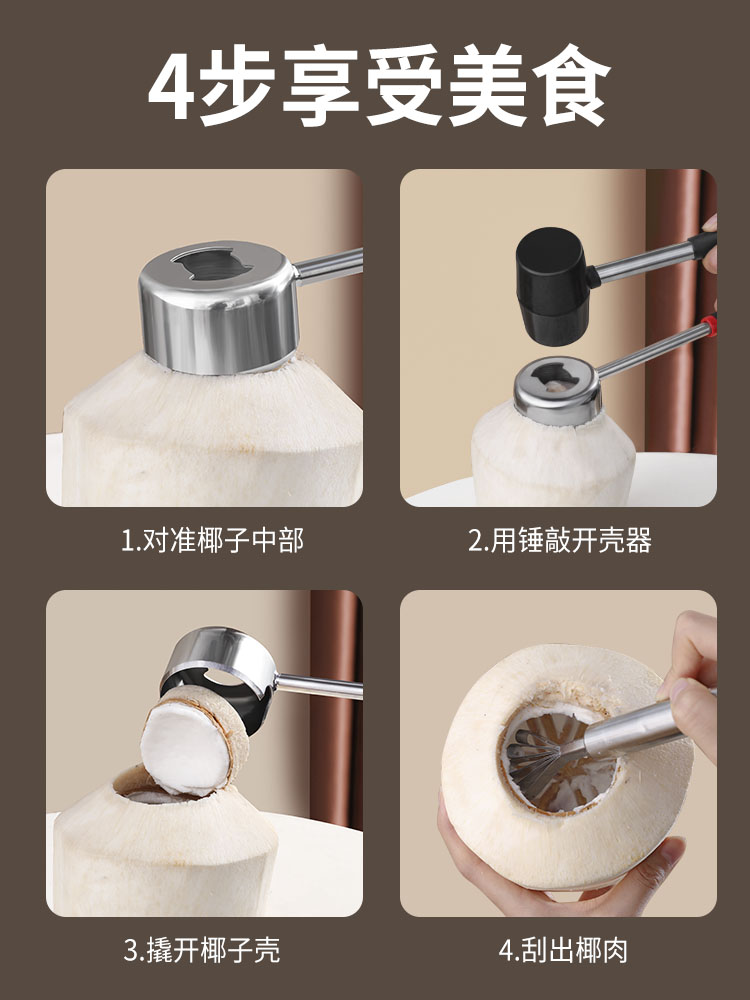 4步享受美食

1.对准椰子中部

2.用锤敲开壳器

3.撬开椰子壳

4.刮出椰肉