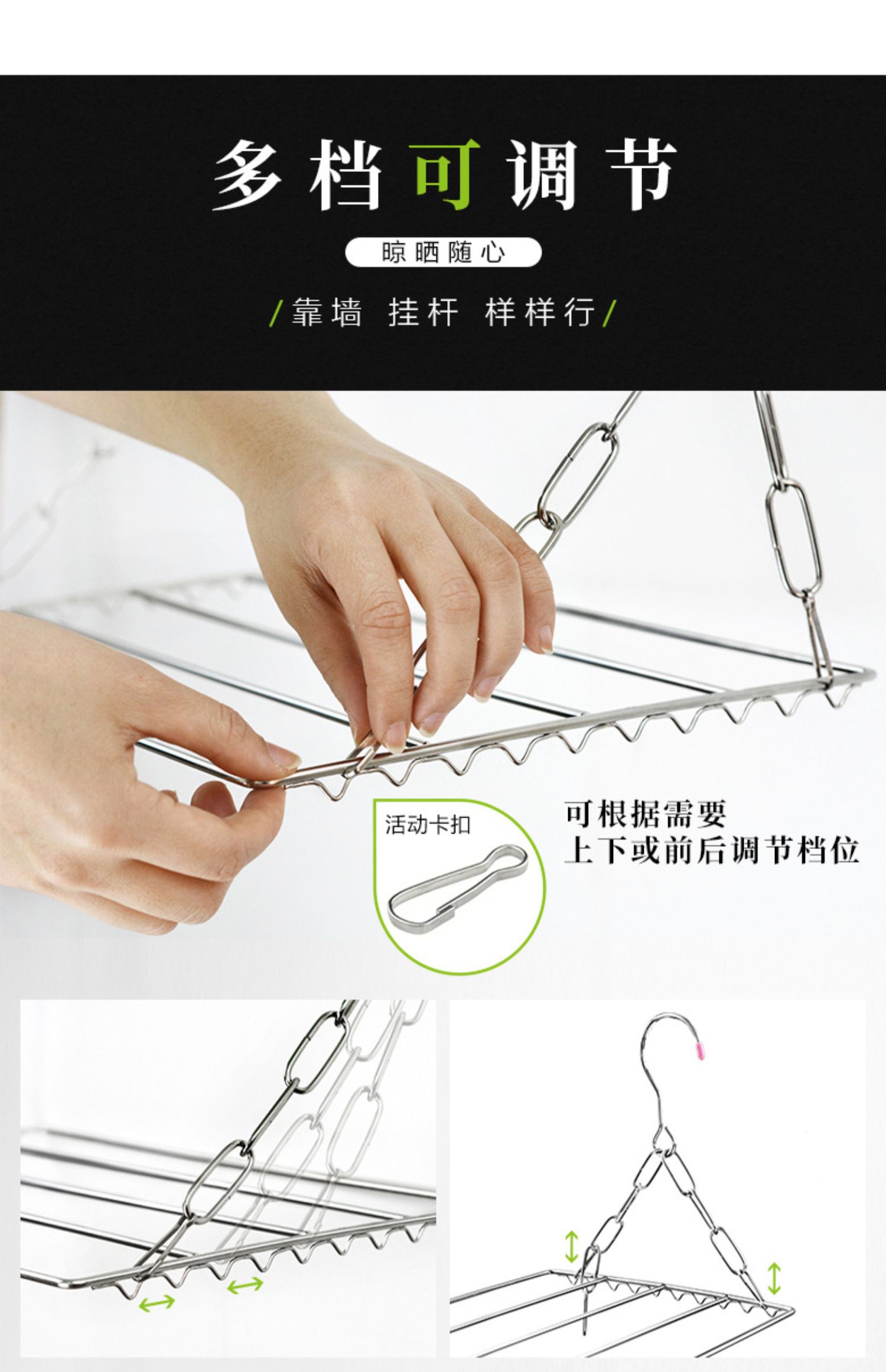 多档可调节

晾晒随心

/靠墙 挂杆 样样行/

活动卡扣

可根据需要
上下或前后调节档位