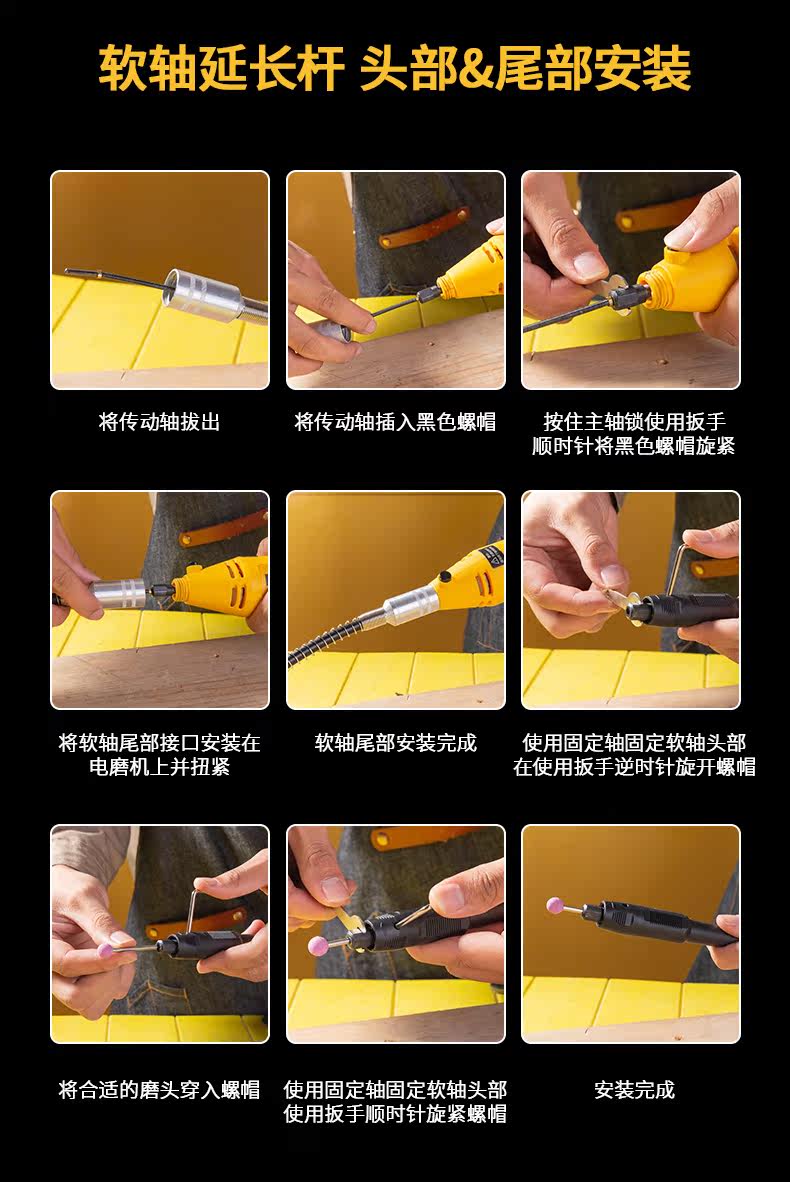 软轴延长杆 头部&尾部安装

将传动轴拔出

将传动轴插入黑色螺帽

按住主轴锁使用扳手顺时针将黑色螺帽旋紧

将软轴尾部接口安装在电磨机上并扭紧

软轴尾部安装完成

使用固定轴固定软轴头部在使用扳手逆时针旋开螺帽

将合适的磨头穿入螺帽

使用固定轴固定软轴头部使用扳手顺时针旋紧螺帽

安装完成