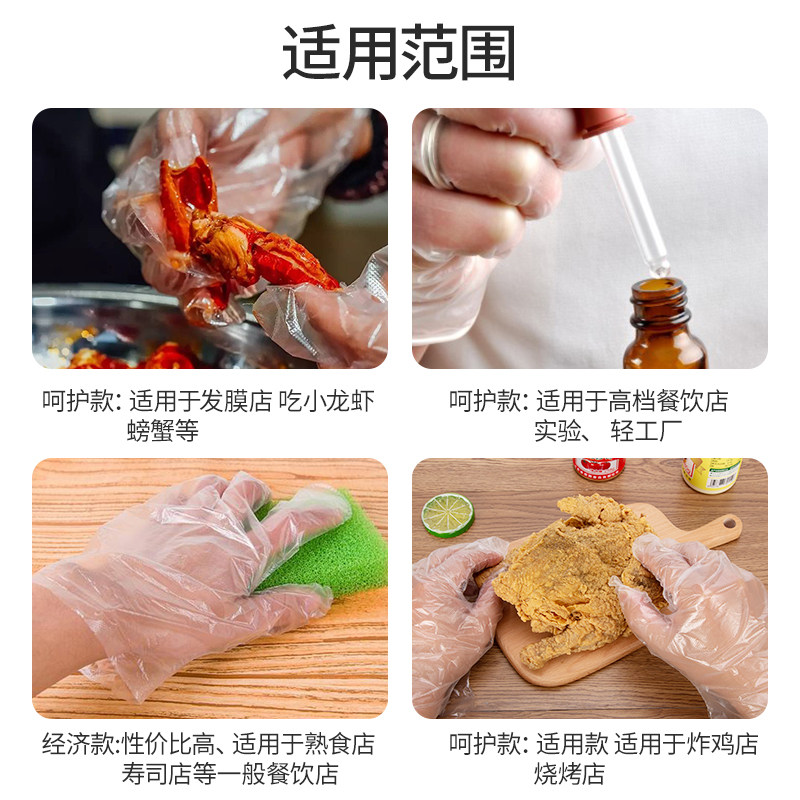 适用范围

呵护款: 适用于发膜店 吃小龙虾 螃蟹等

呵护款: 适用于高档餐饮店 实验、 轻工厂

经济款:性价比高、适用于熟食店 寿司店等一般餐饮店

呵护款: 适用款 适用于炸鸡店 烧烤店