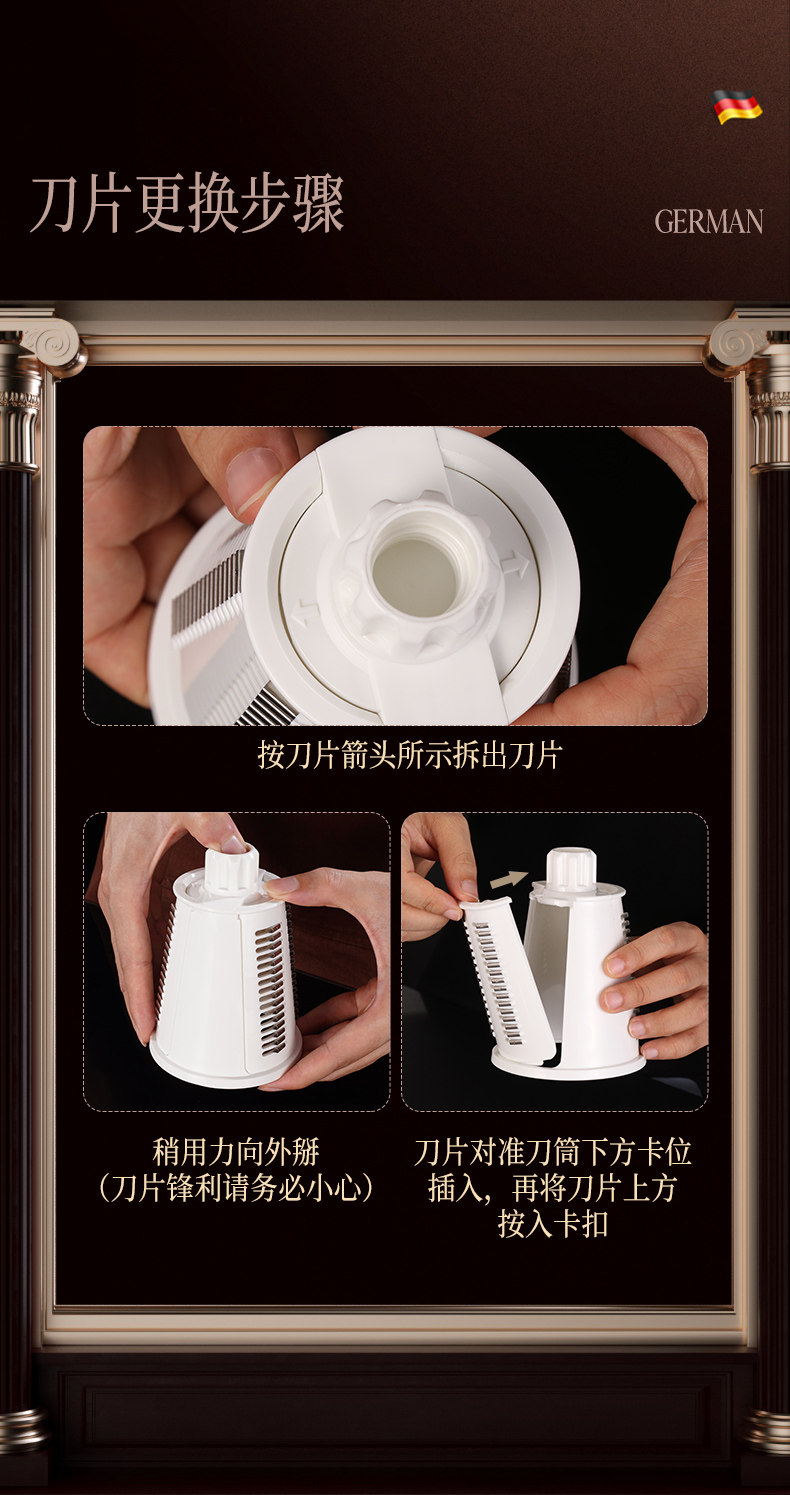 刀片更换步骤

GERMAN

按刀片箭头所示拆出刀片

稍用力向外掰
（刀片锋利请务必小心）

刀片对准刀筒下方卡位插入，再将刀片上方按入卡扣