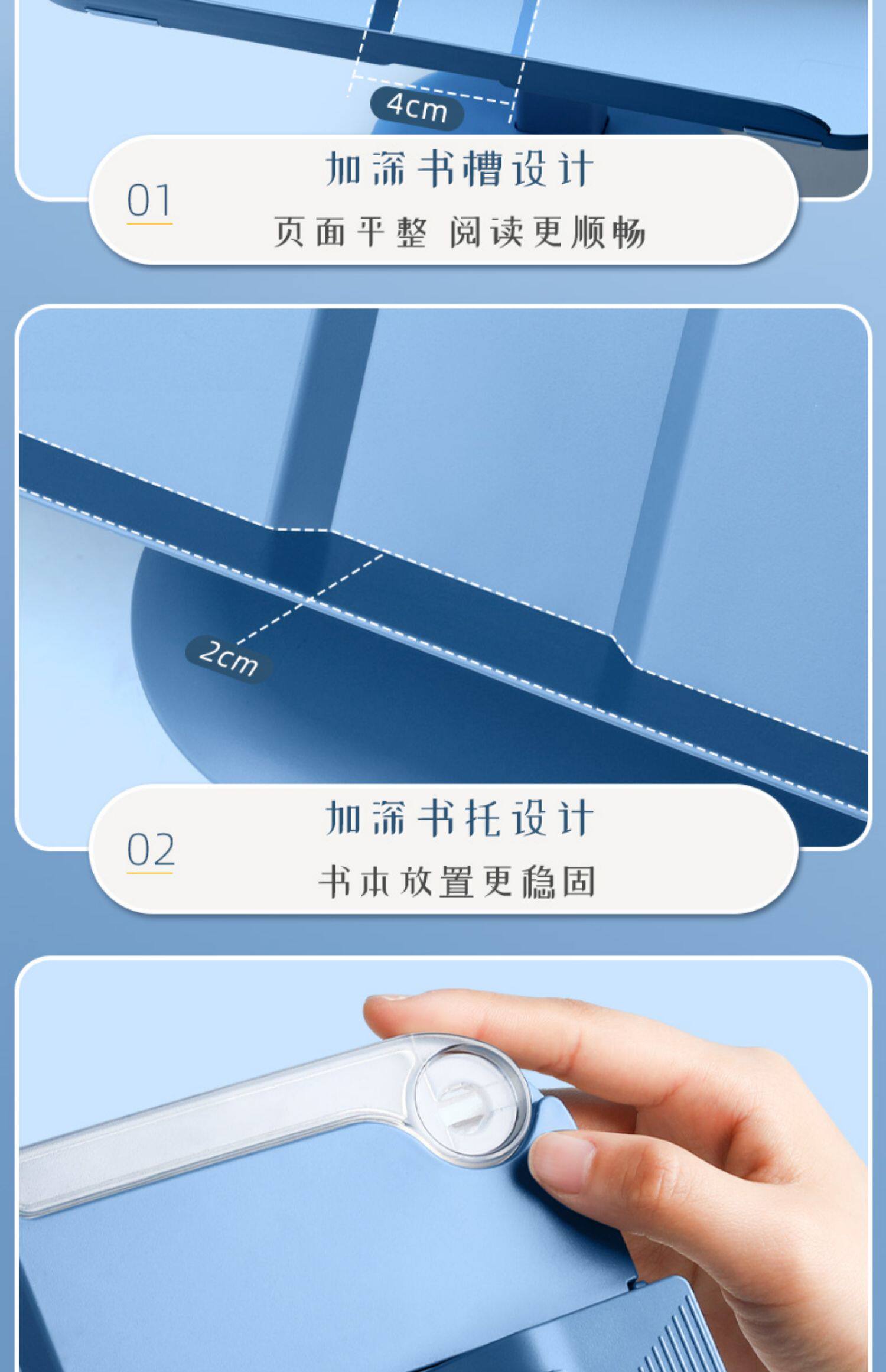 4cm

01

加深书槽设计

页面平整 阅读更顺畅

2cm

02

加深书托设计

书本放置更稳固