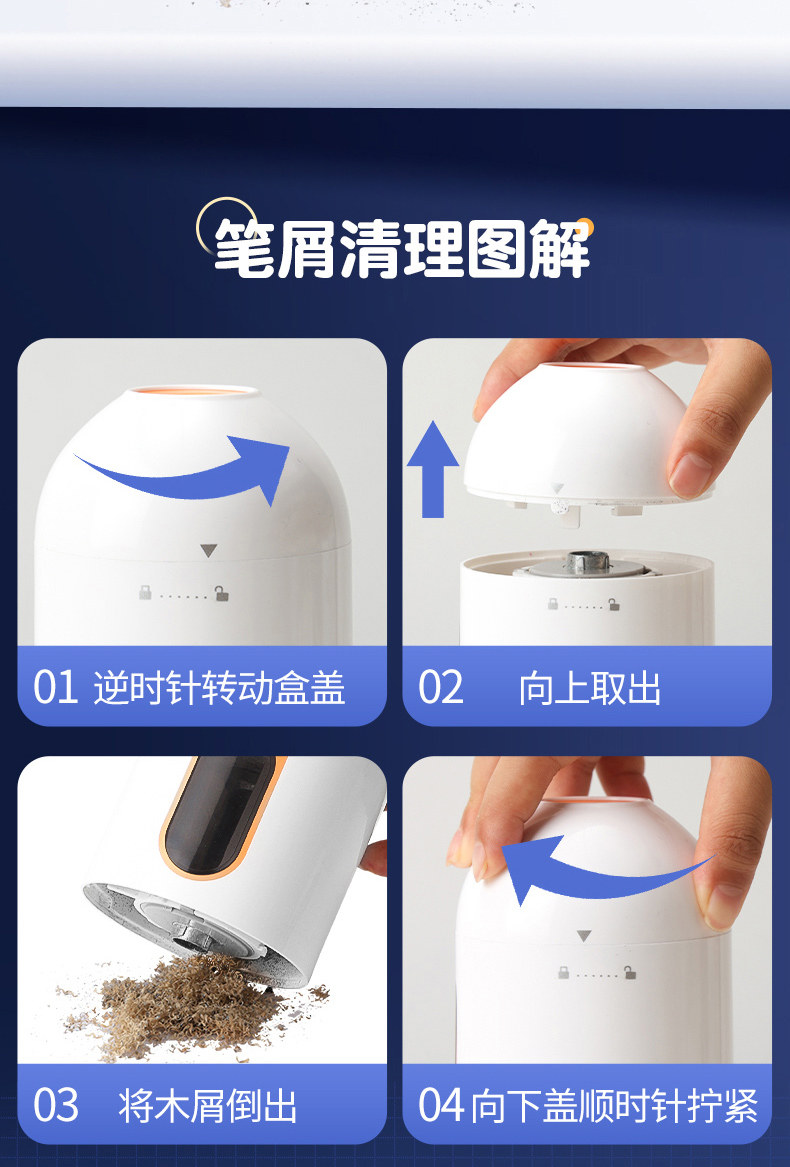 笔屑清理图解

01 逆时针转动盒盖

02 向上取出

03 将木屑倒出

04 向下盖顺时针拧紧