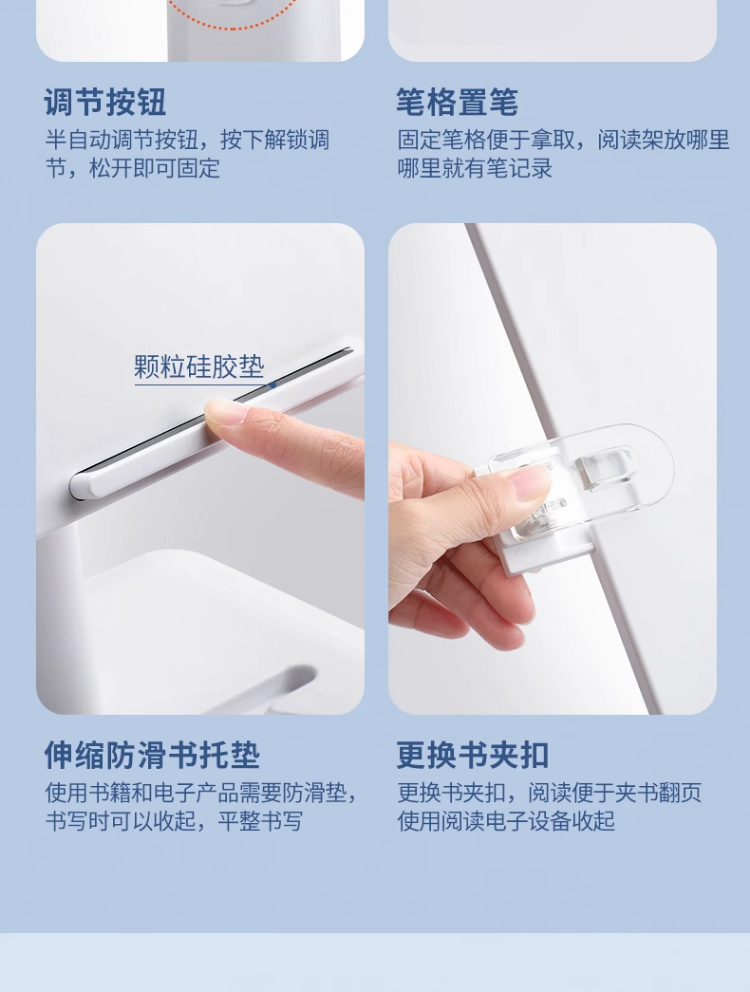 调节按钮
半自动调节按钮，按下解锁调节，松开即可固定

笔格置笔
固定笔格便于拿取，阅读架放哪里哪里就有笔记录

颗粒硅胶垫

伸缩防滑书托垫
使用书籍和电子产品需要防滑垫，书写时可以收起，平整书写

更换书夹扣
更换书夹扣，阅读便于夹书翻页使用阅读电子设备收起