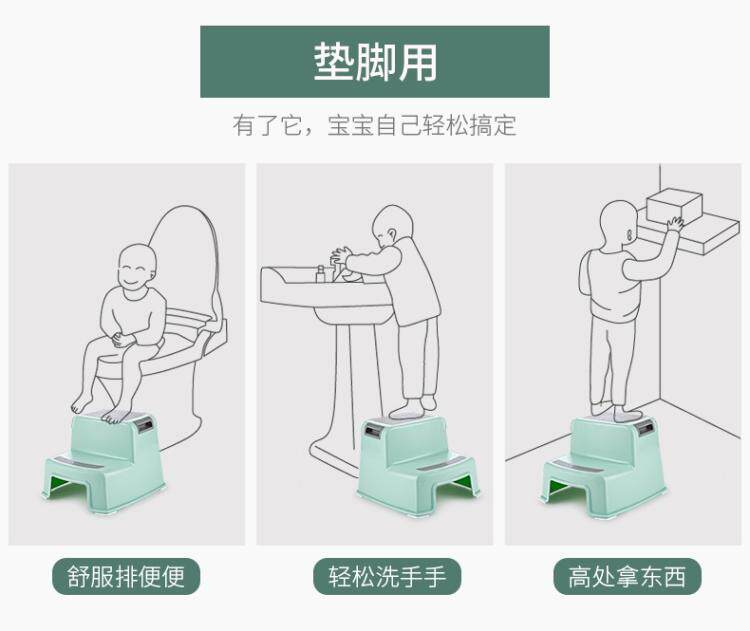 垫脚用

有了它，宝宝自己轻松搞定

舒服排便便

轻松洗手手

高处拿东西