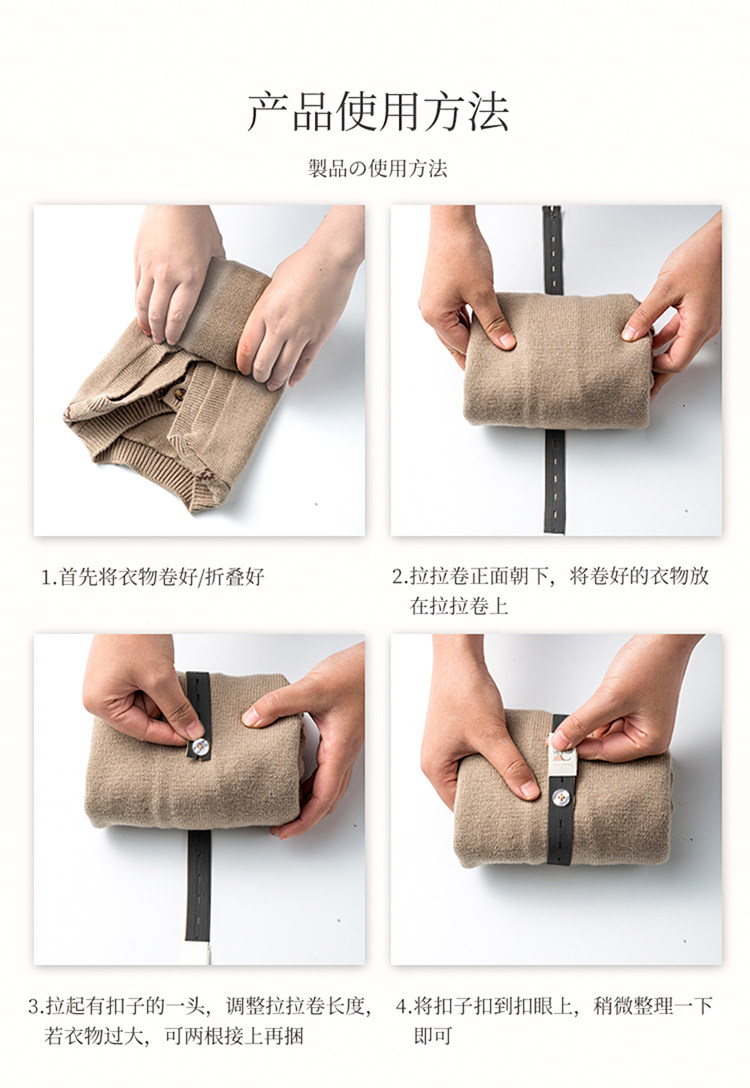 产品使用方法

製品の使用方法

1.首先将衣物卷好/折叠好

2.拉拉卷正面朝下，将卷好的衣物放在拉拉卷上

3.拉起有扣子的一头，调整拉拉卷长度，若衣物过大，可两根接上再捆

4.将扣子扣到扣眼上，稍微整理一下即可