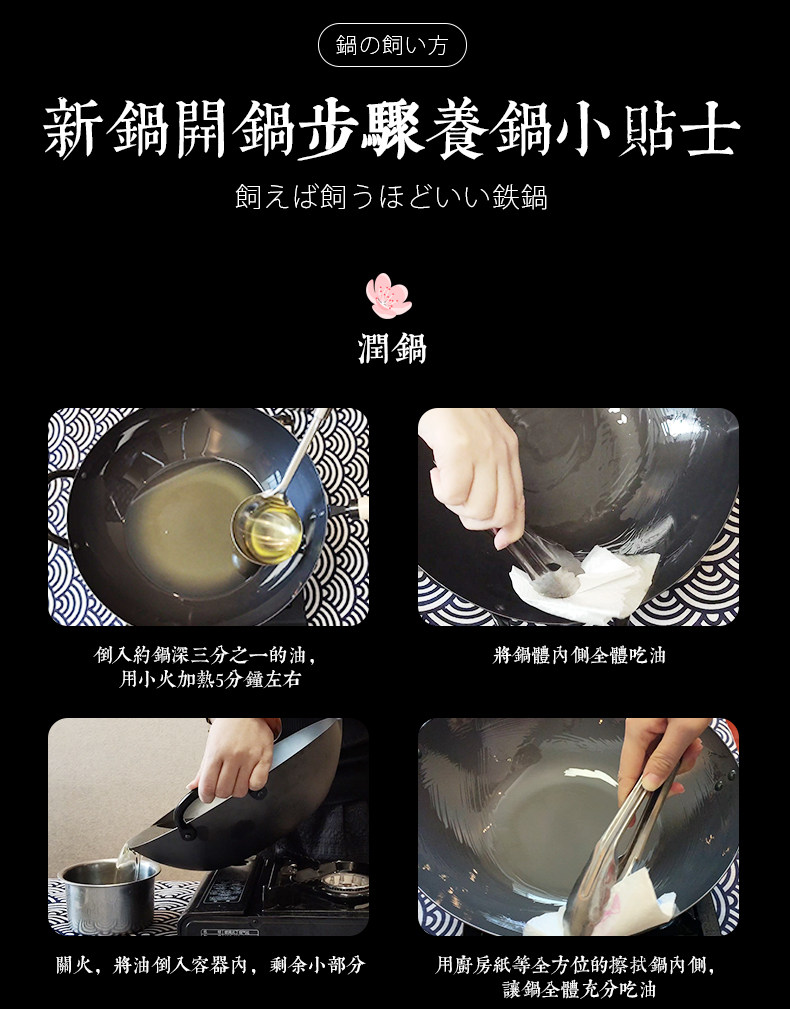 鍋の飼い方

新鍋開鍋步驟養鍋小貼士

飼えば飼うほどいい鉄鍋

潤鍋

倒入約鍋深三分之一的油，用小火加熱5分鐘左右

將鍋體內側全體吃油

關火，將油倒入容器內，剩余小部分

用廚房紙等全方位的擦拭鍋內側，讓鍋全體充分吃油