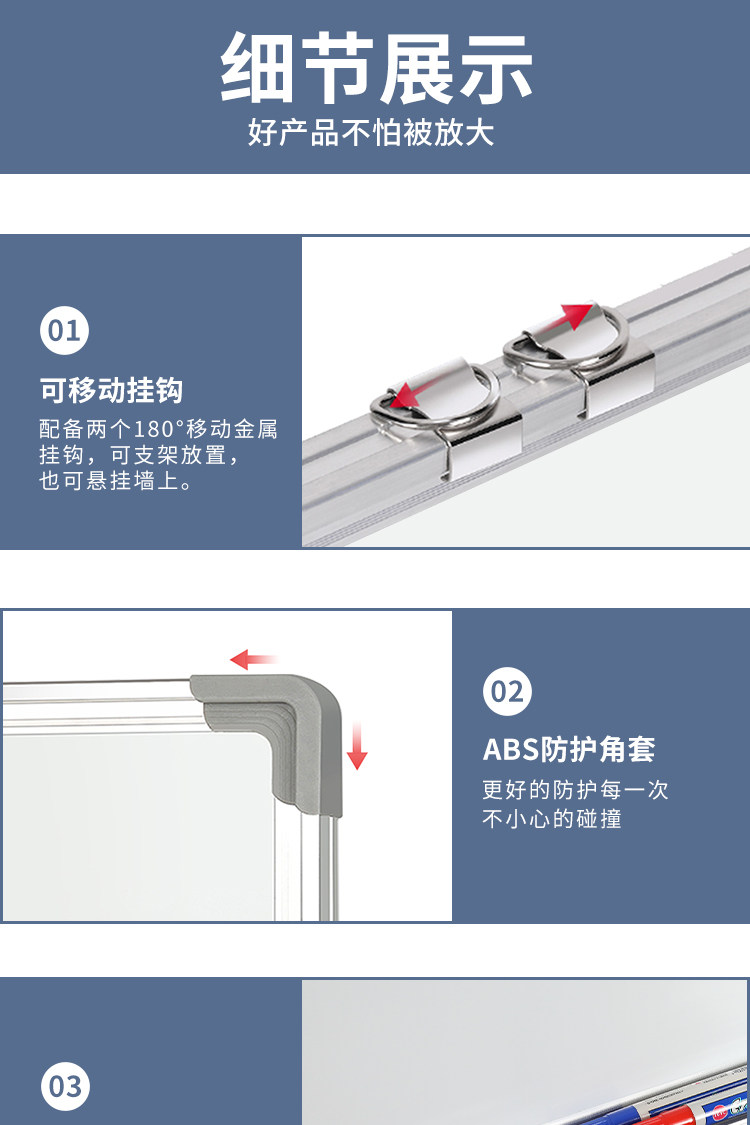 细节展示
好产品不怕被放大

01
可移动挂钩
配备两个180°移动金属挂钩，可支架放置，也可悬挂墙上。

02
ABS防护角套
更好的防护每一次不小心的碰撞

03