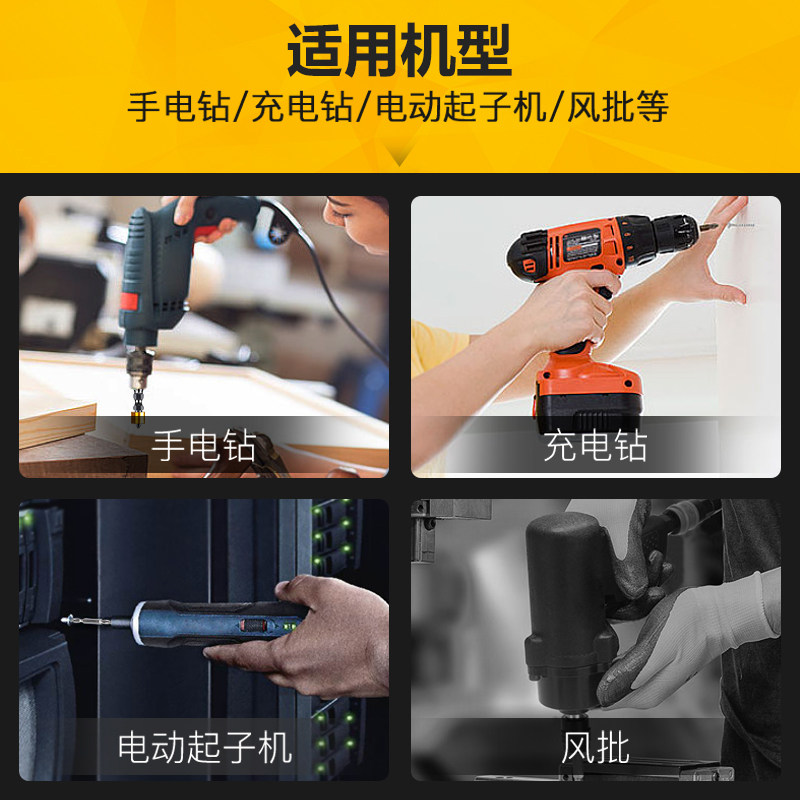 适用机型
手电钻/充电钻/电动起子机/风批等

手电钻

充电钻

电动起子机

风批