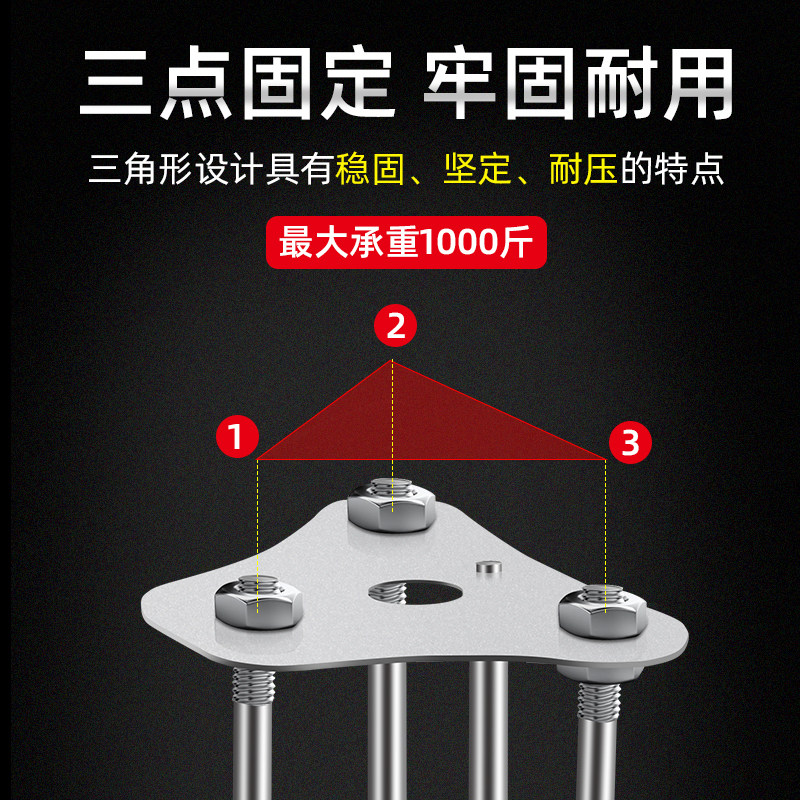 三点固定 牢固耐用

三角形设计具有稳固、坚定、耐压的特点

最大承重1000斤

2

1

3