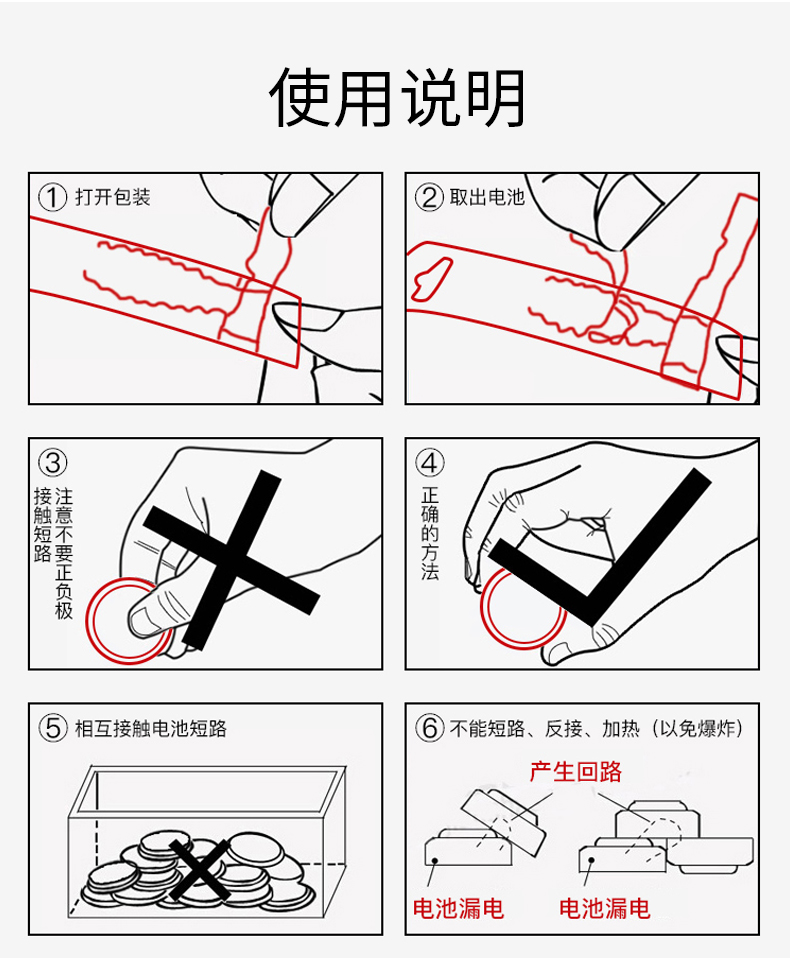 使用说明

① 打开包装

② 取出电池

③ 注意不要正负极接触短路

④ 正确的方法

⑤ 相互接触电池短路

⑥ 不能短路、反接、加热（以免爆炸）

产生回路

电池漏电

电池漏电