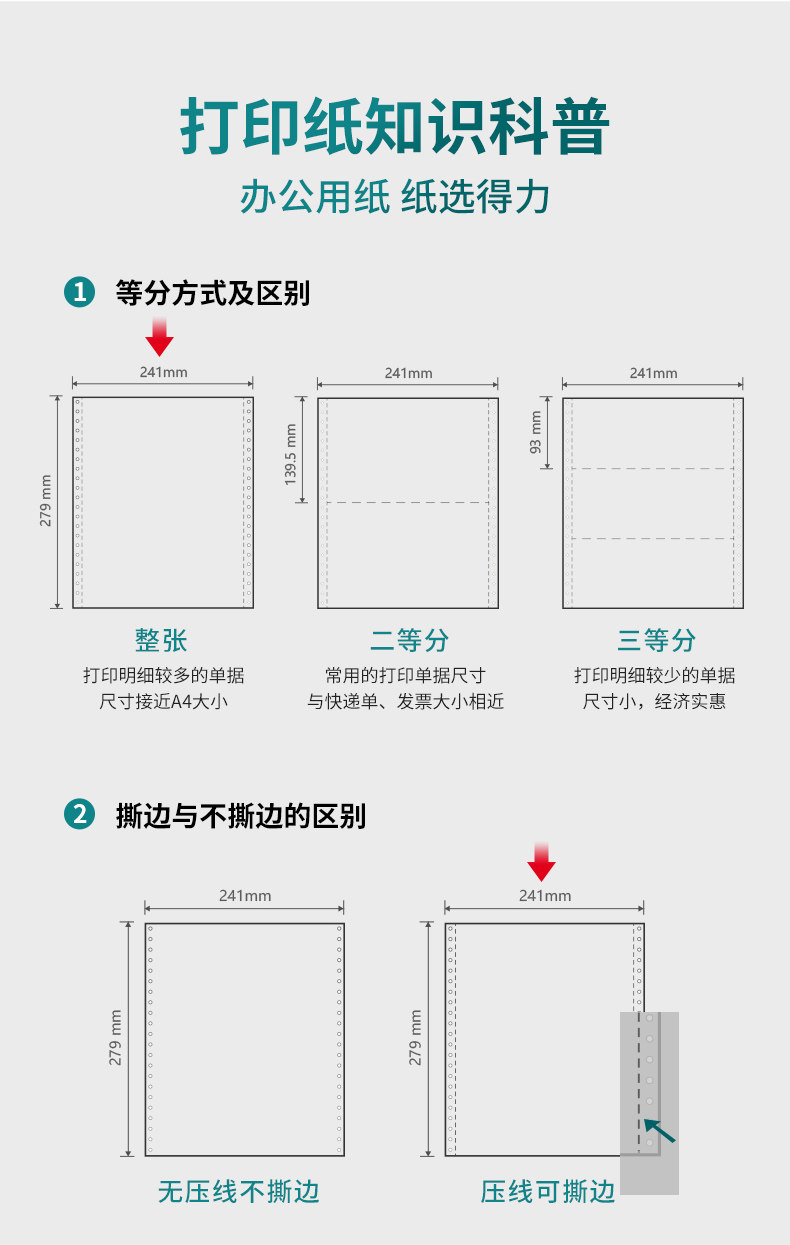 打印纸知识科普

办公用纸 纸选得力

1 等分方式及区别

241mm
279 mm
整张
打印明细较多的单据
尺寸接近A4大小

241mm
139.5 mm
二等分
常用的打印单据尺寸
与快递单、发票大小相近

241mm
93 mm
三等分
打印明细较少的单据
尺寸小，经济实惠

2 撕边与不撕边的区别

241mm
279 mm
无压线不撕边

241mm
279 mm
压线可撕边