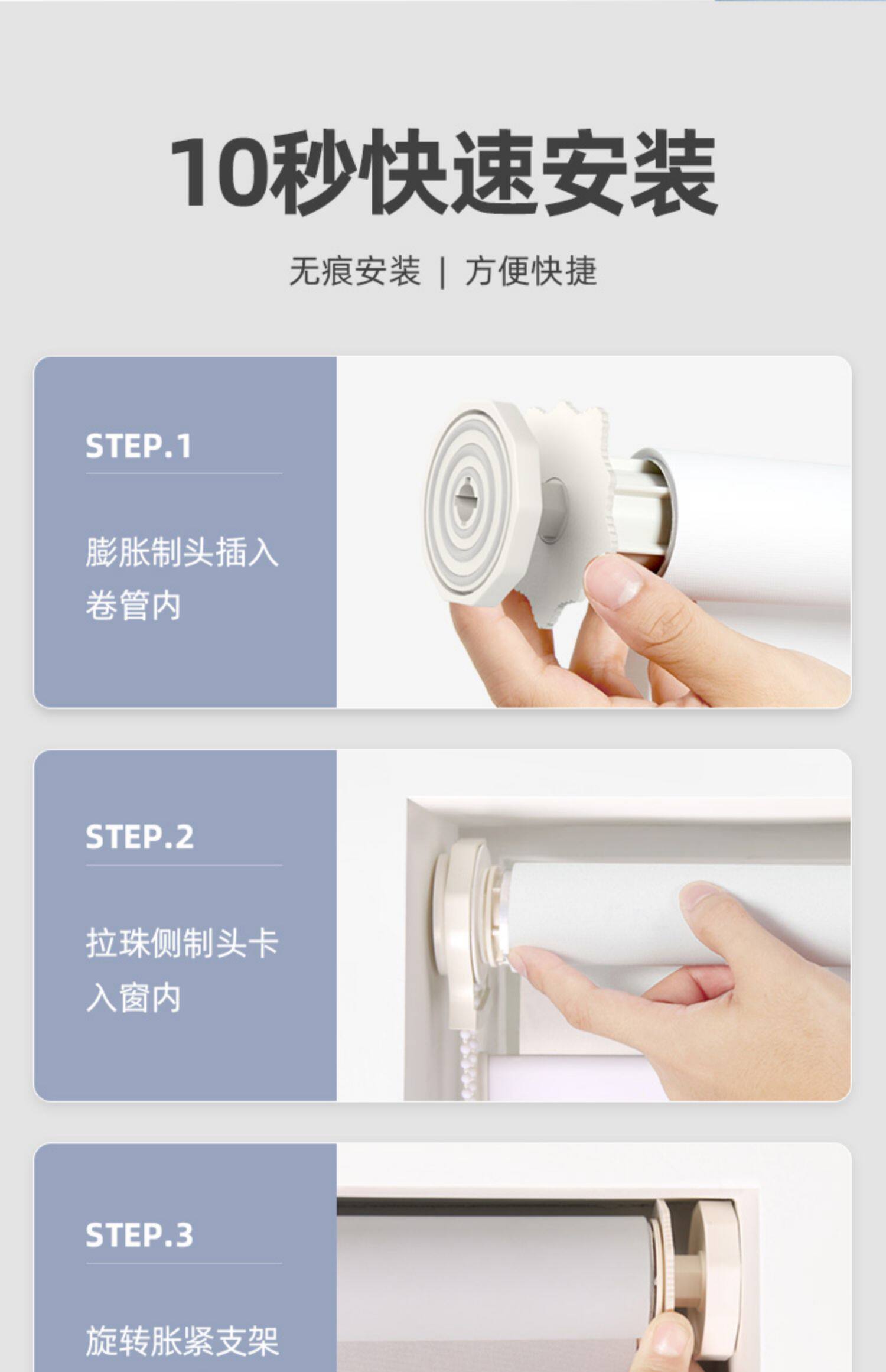 10秒快速安装

无痕安装 | 方便快捷

STEP.1

膨胀制头插入卷管内

STEP.2

拉珠侧制头卡入窗内

STEP.3

旋转胀紧支架