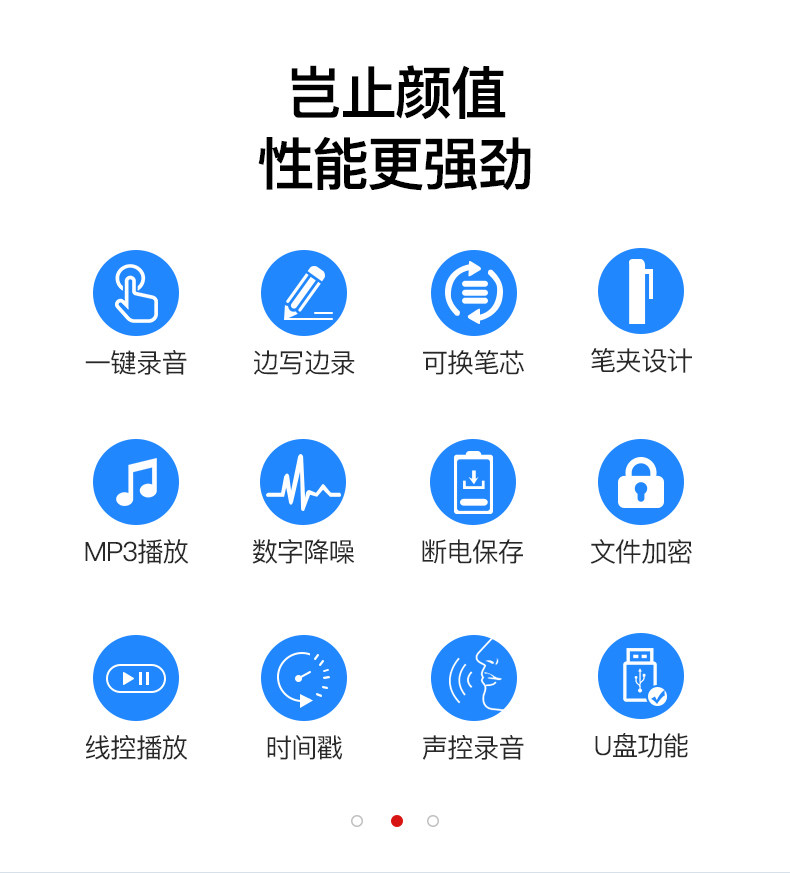 岂止颜值
性能更强劲

一键录音 边写边录 可换笔芯 笔夹设计

MP3播放 数字降噪 断电保存 文件加密

线控播放 时间戳 声控录音 U盘功能