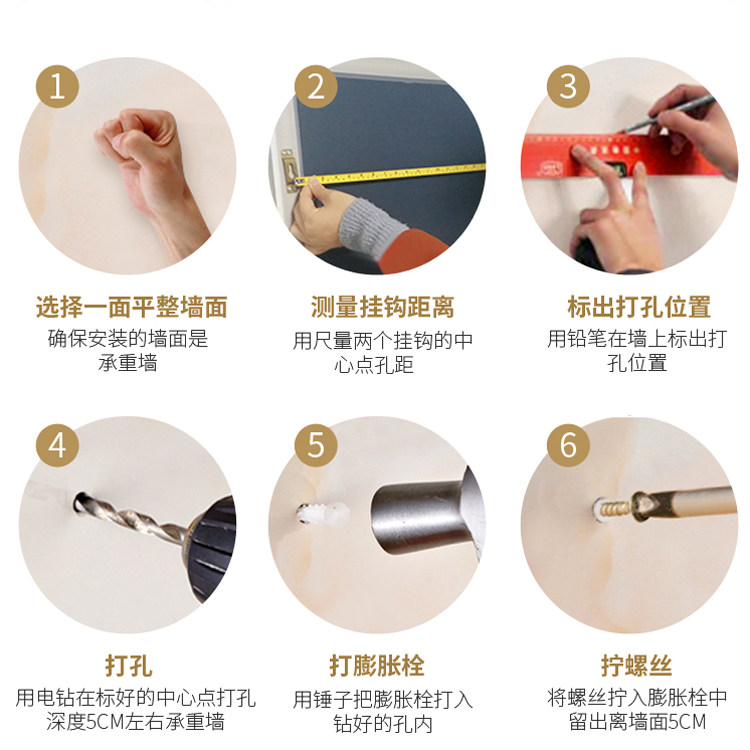 1

选择一面平整墙面
确保安装的墙面是承重墙

2

测量挂钩距离
用尺量两个挂钩的中心点孔距

3

标出打孔位置
用铅笔在墙上标出打孔位置

4

打孔
用电钻在标好的中心点打孔深度5CM左右承重墙

5

打膨胀栓
用锤子把膨胀栓打入钻好的孔内

6

拧螺丝
将螺丝拧入膨胀栓中留出离墙面5CM