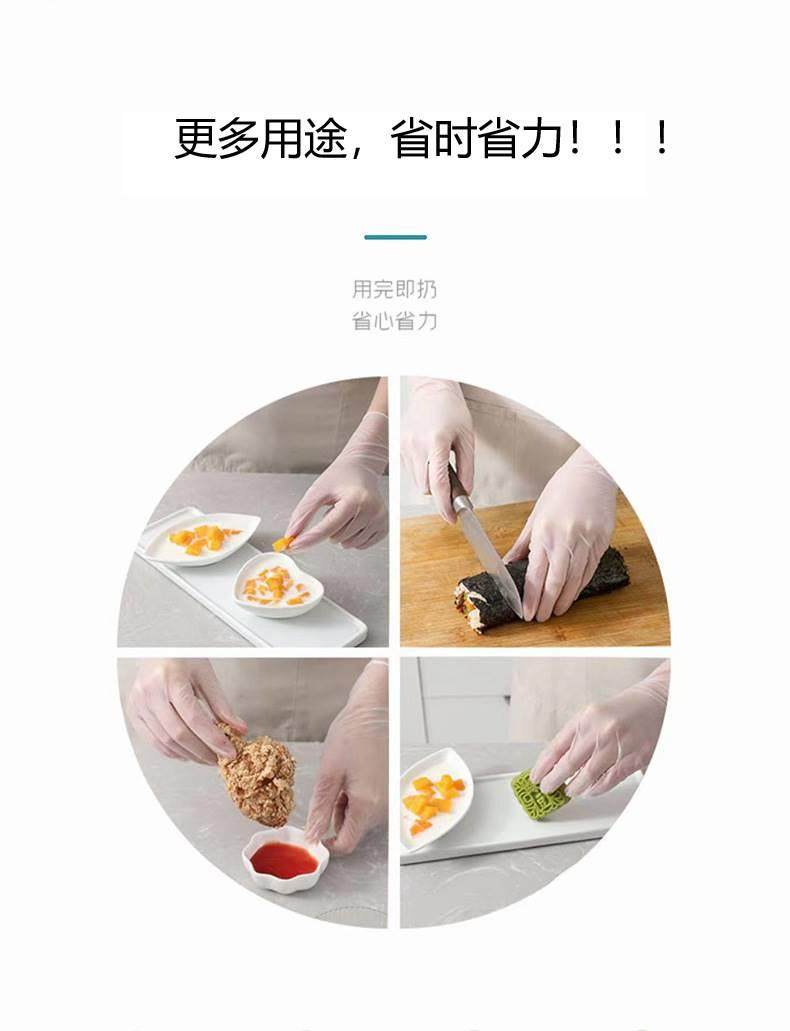 更多用途，省时省力！！！

用完即扔
省心省力