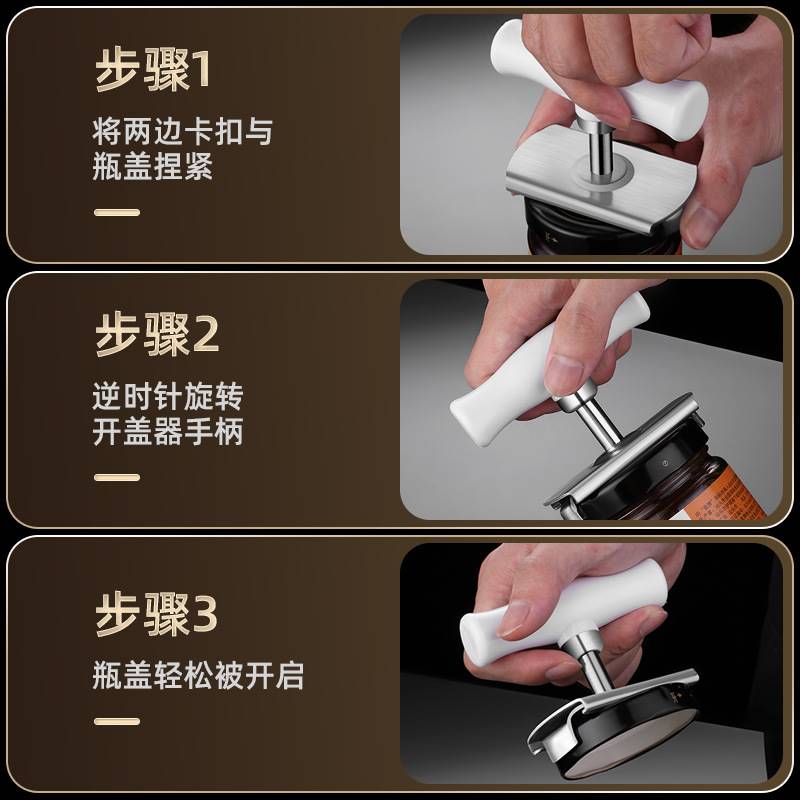 步骤1
将两边卡扣与瓶盖捏紧

步骤2
逆时针旋转开盖器手柄

步骤3
瓶盖轻松被开启