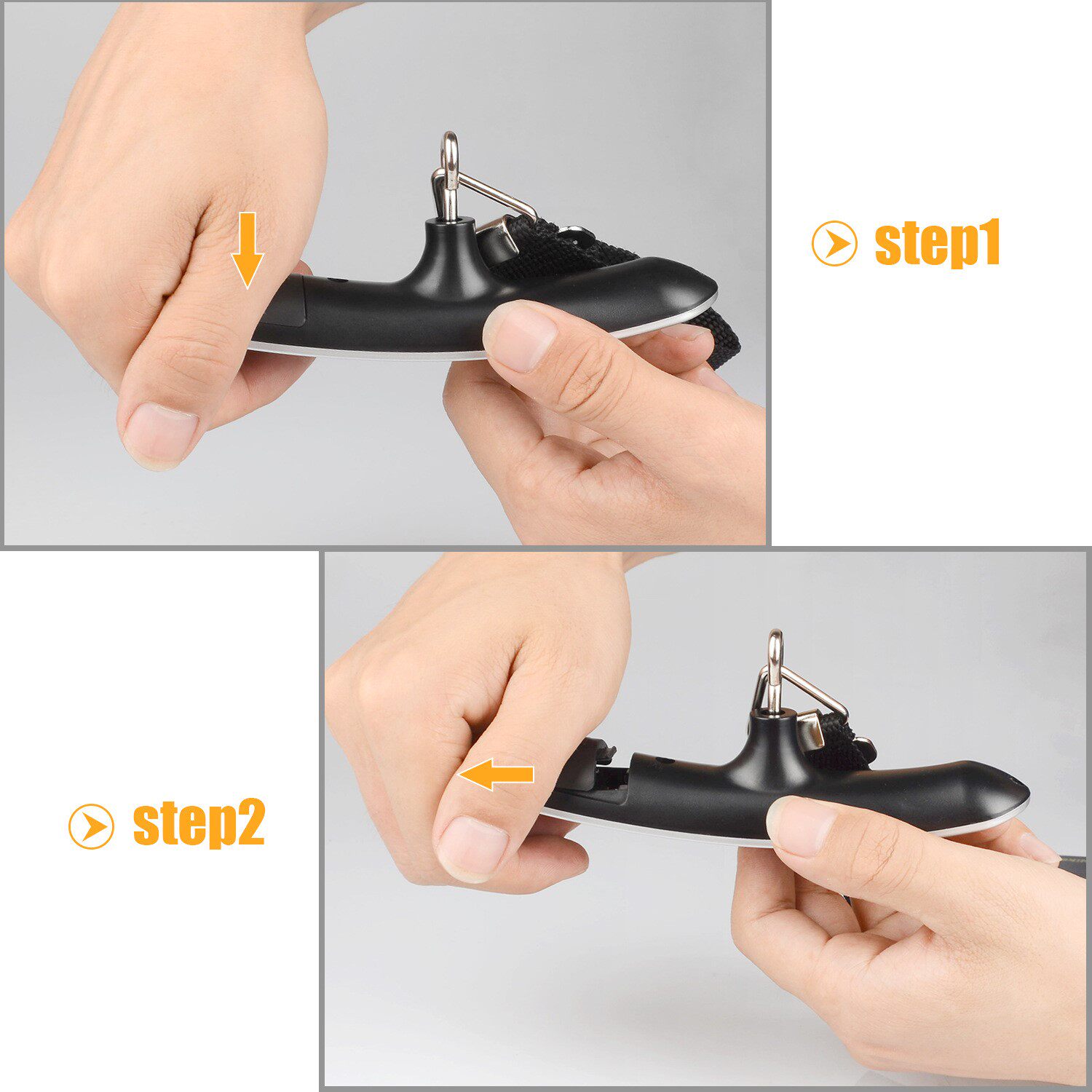 step1

step2