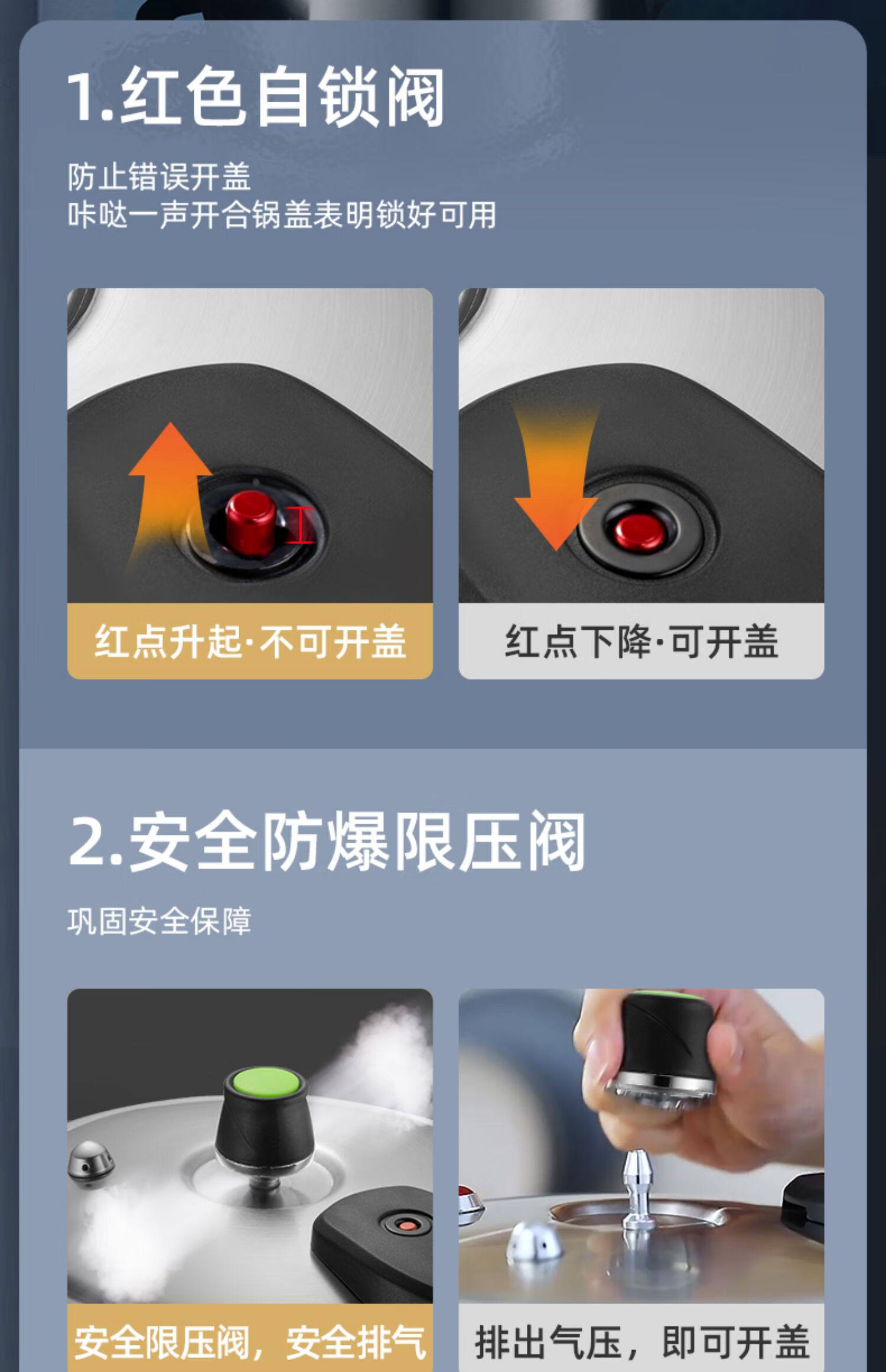 1.红色自锁阀

防止错误开盖
咔哒一声开合锅盖表明锁好可用

红点升起·不可开盖

红点下降·可开盖

2.安全防爆限压阀

巩固安全保障

安全限压阀，安全排气

排出气压，即可开盖