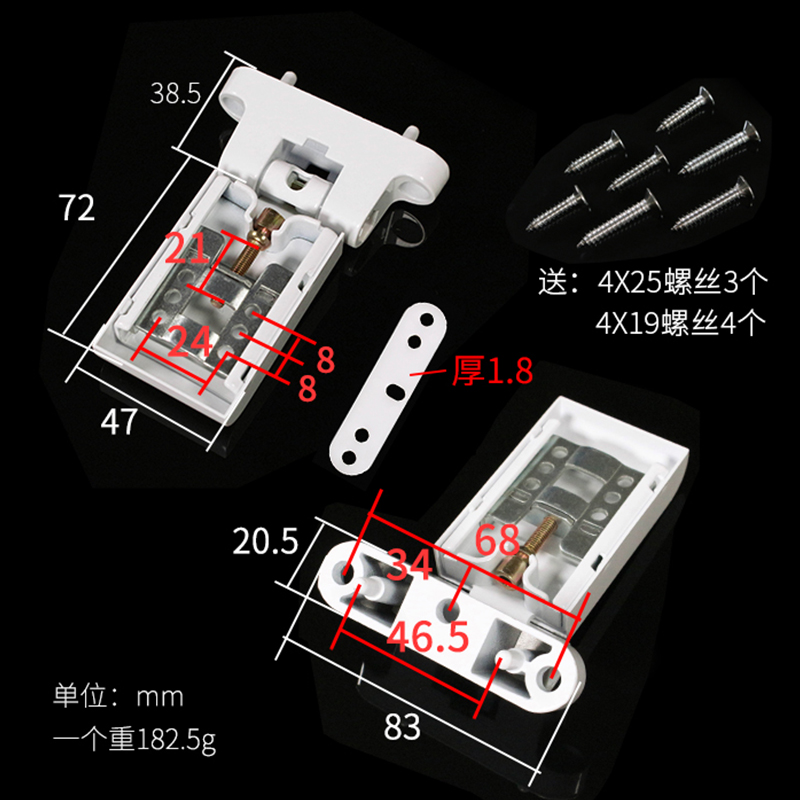 38.5

72

21

24

8

8

47

送：4X25螺丝3个
4X19螺丝4个

厚1.8

20.5

34

68

46.5

83

单位：mm
一个重182.5g