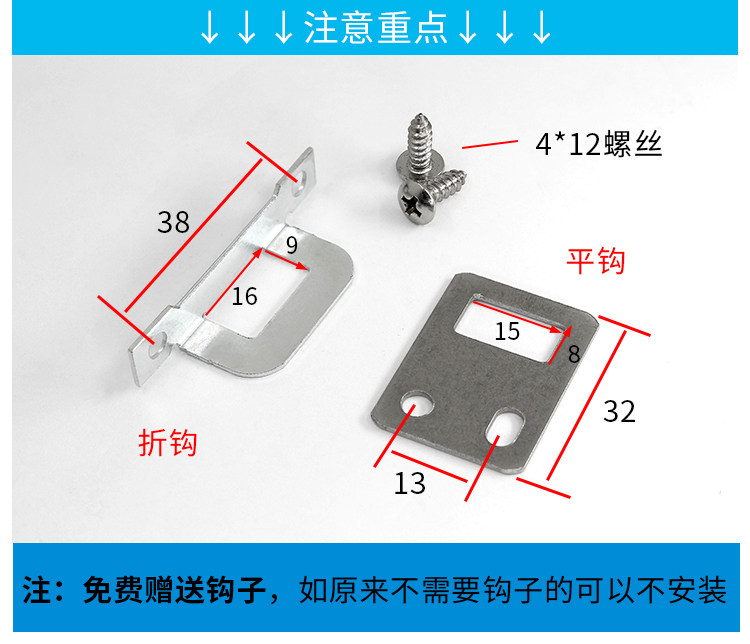 ↓↓↓注意重点↓↓↓

4*12螺丝

38

9

16

平钩

15

8

32

折钩

13

注：免费赠送钩子，如原来不需要钩子的可以不安装