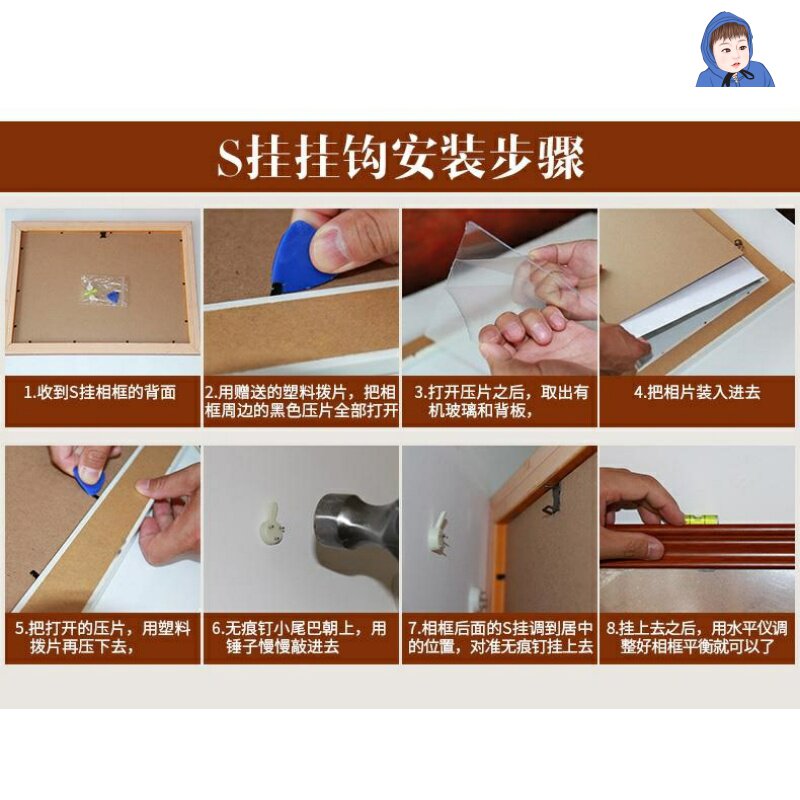 S挂挂钩安装步骤

1.收到S挂相框的背面

2.用赠送的塑料拨片，把相框周边的黑色压片全部打开

3.打开压片之后，取出有机玻璃和背板，

4.把相片装入进去

5.把打开的压片，用塑料拨片再压下去，

6.无痕钉小尾巴朝上，用锤子慢慢敲进去

7.相框后面的S挂调到居中的位置，对准无痕钉挂上去

8.挂上去之后，用水平仪调整好相框平衡就可以了