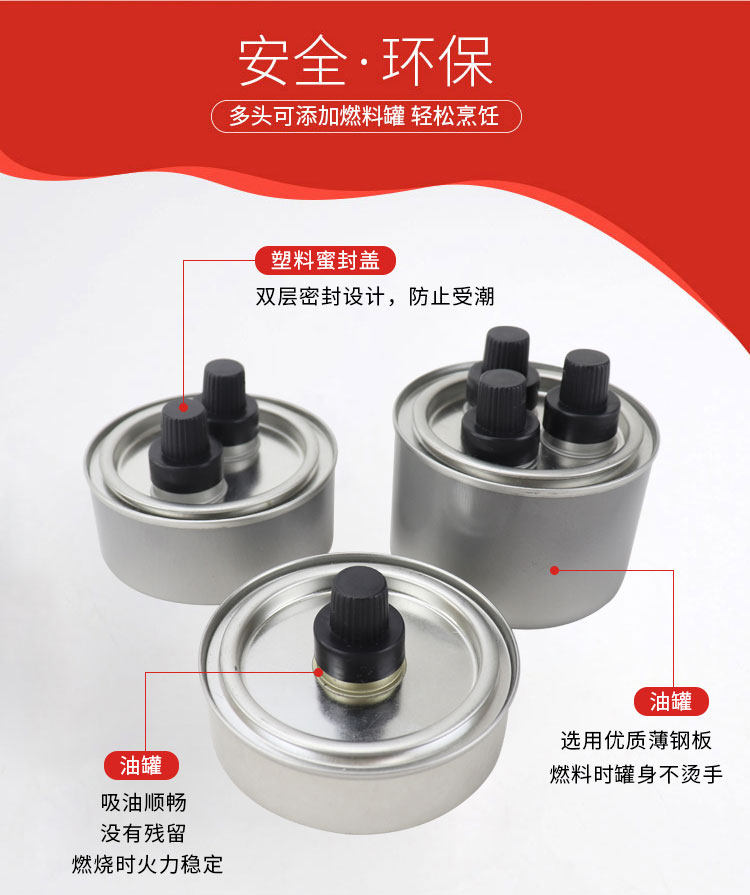 安全·环保

多头可添加燃料罐 轻松烹饪

塑料蜜封盖

双层密封设计，防止受潮

油罐

选用优质薄钢板

燃料时罐身不烫手

油罐

吸油顺畅

没有残留

燃烧时火力稳定