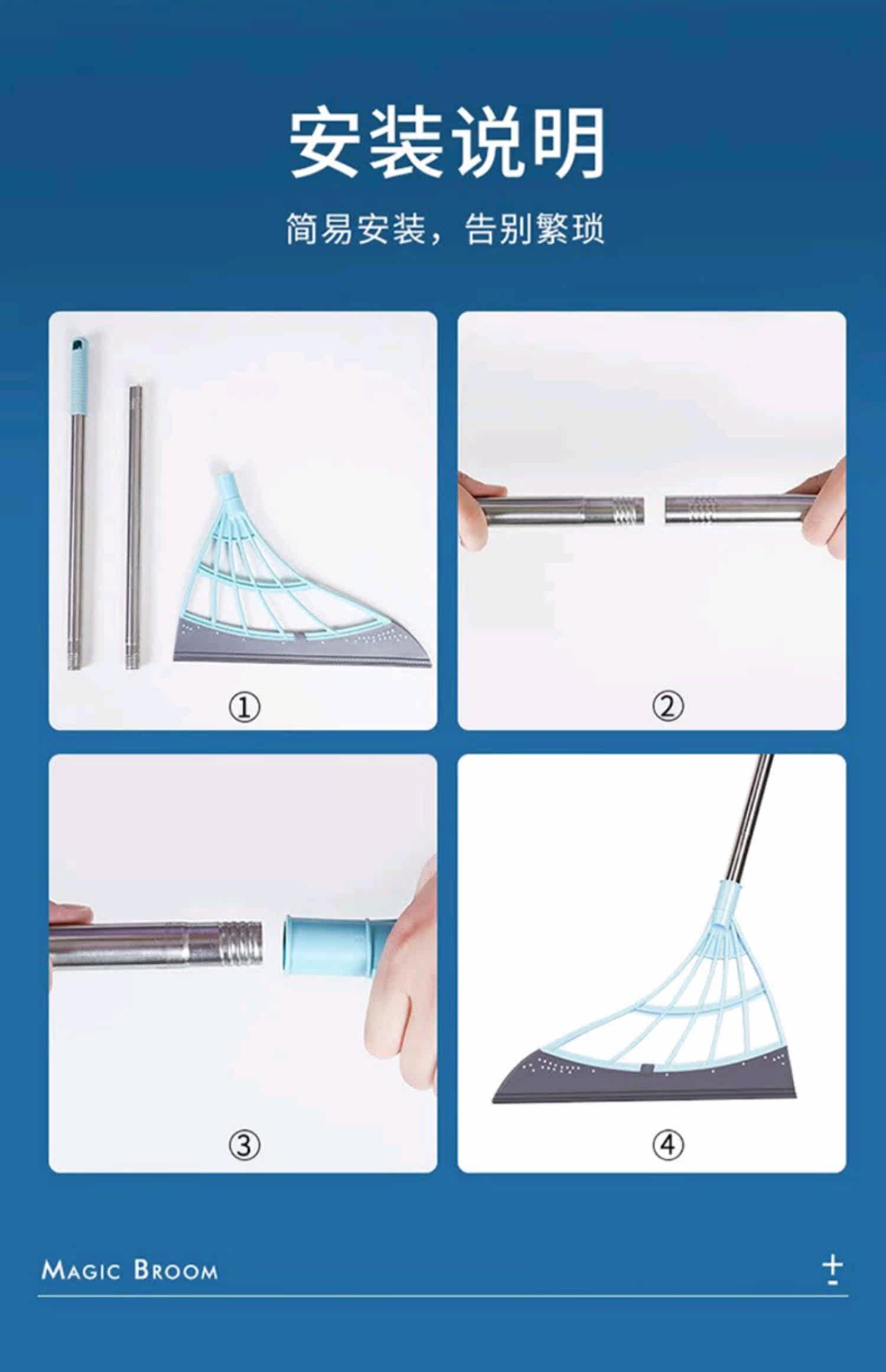 安装说明

简易安装，告别繁琐

①

②

③

④

MAGIC BROOM

±