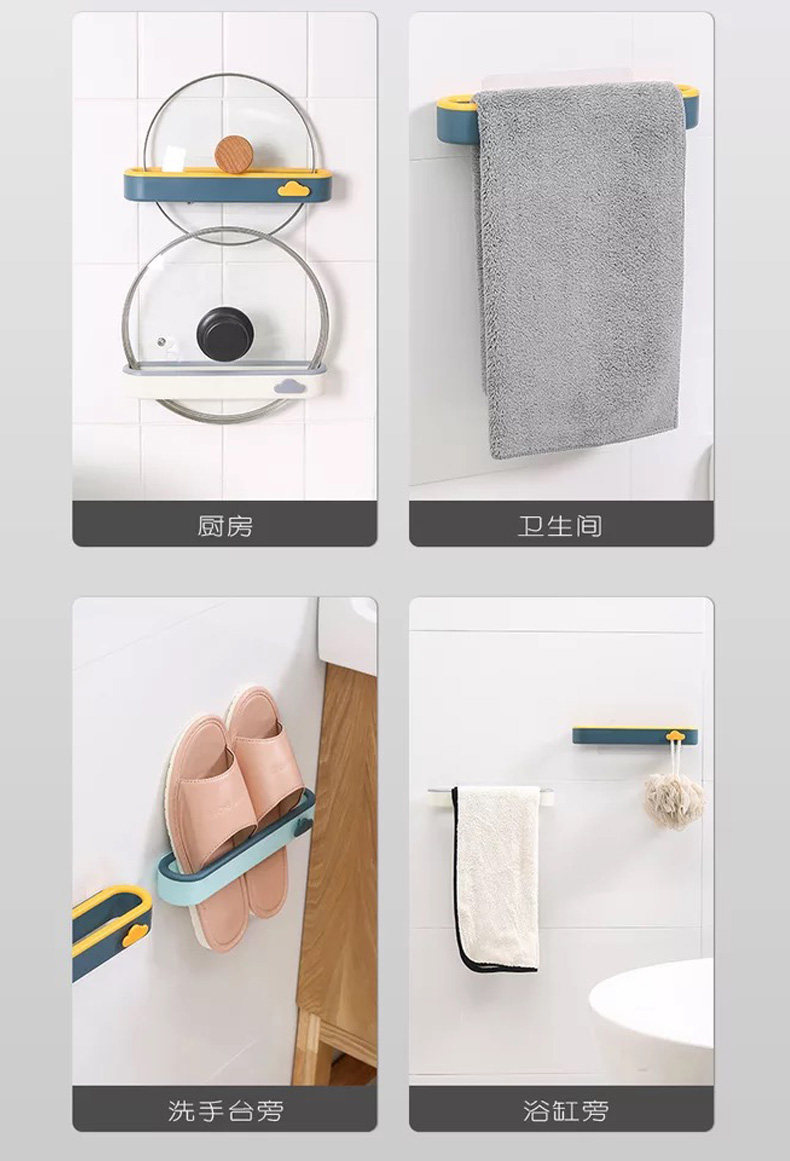 厨房

卫生间

洗手台旁

浴缸旁