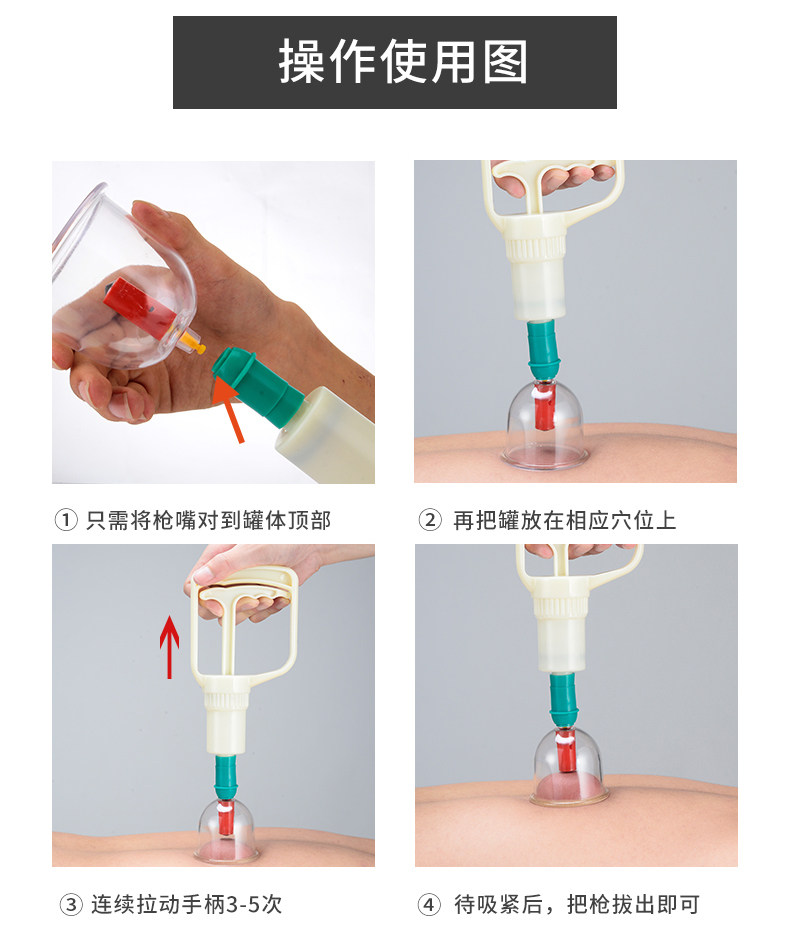 操作使用图

① 只需将枪嘴对到罐体顶部

② 再把罐放在相应穴位上

③ 连续拉动手柄3-5次

④ 待吸紧后，把枪拔出即可