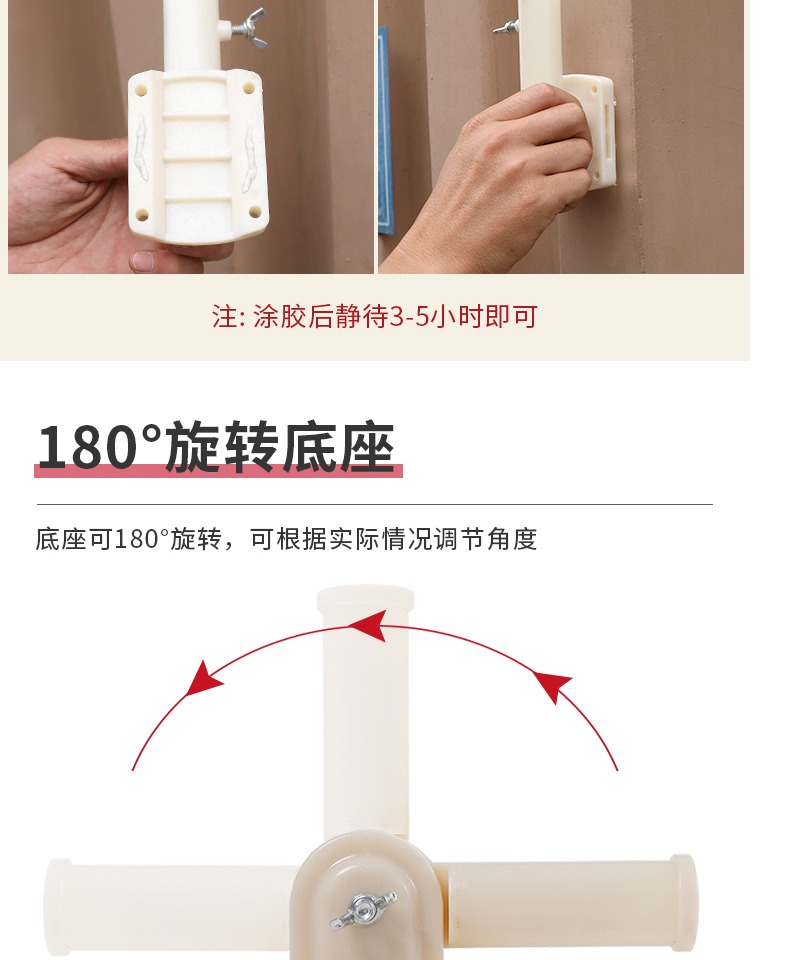 注: 涂胶后静待3-5小时即可

180°旋转底座

底座可180°旋转，可根据实际情况调节角度