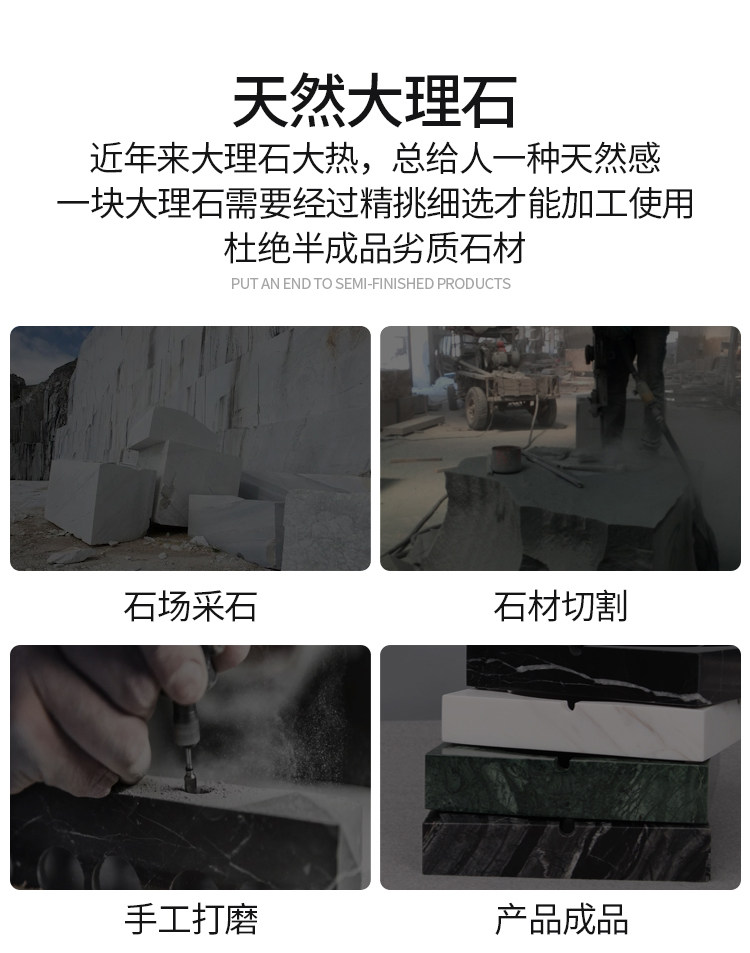 天然大理石

近年来大理石大热，总给人一种天然感
一块大理石需要经过精挑细选才能加工使用
杜绝半成品劣质石材

PUT AN END TO SEMI-FINISHED PRODUCTS

石场采石

石材切割

手工打磨

产品成品