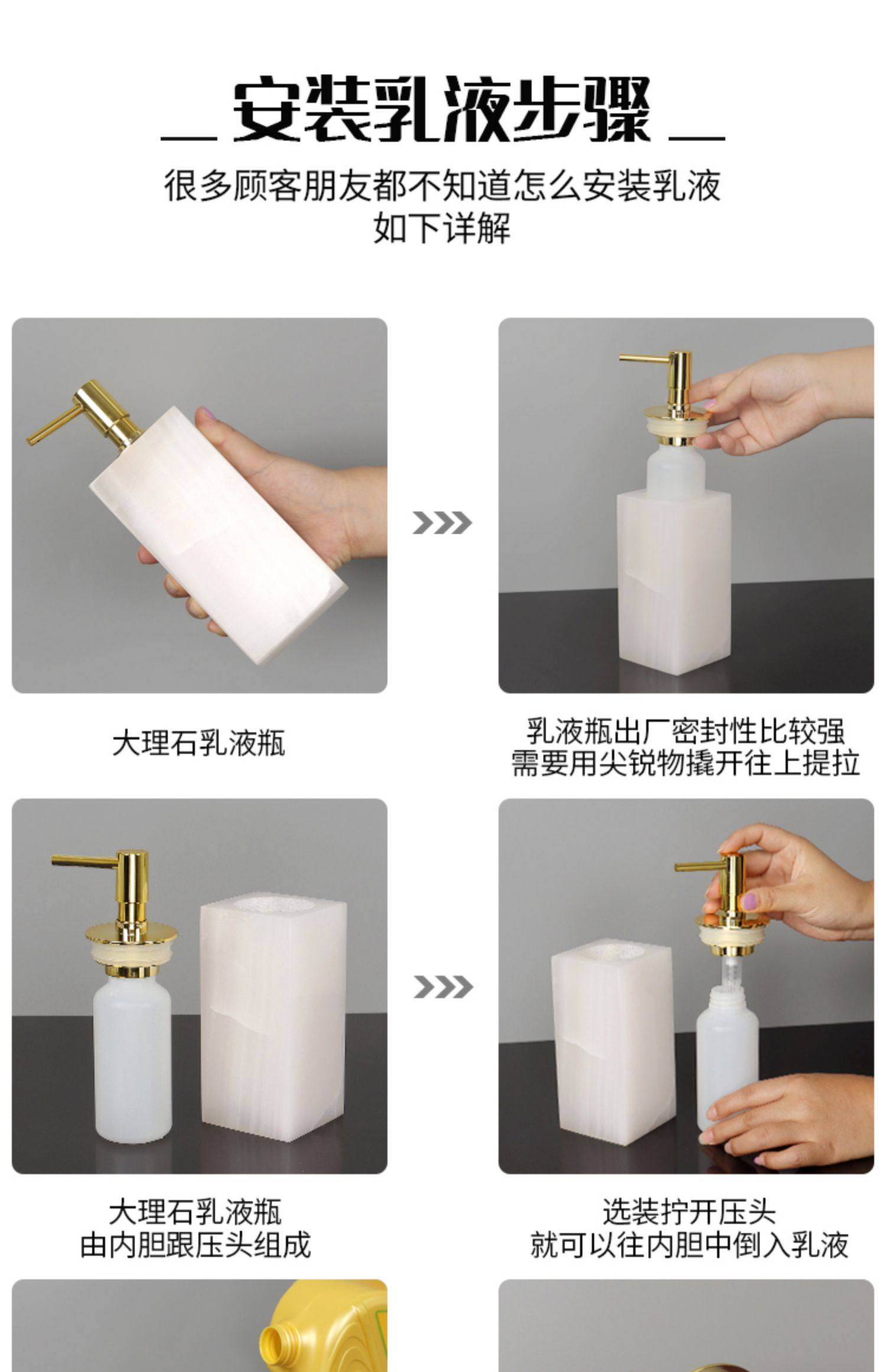 安装乳液步骤

很多顾客朋友都不知道怎么安装乳液
如下详解

大理石乳液瓶

乳液瓶出厂密封性比较强
需要用尖锐物撬开往上提拉

大理石乳液瓶
由内胆跟压头组成

选装拧开压头
就可以往内胆中倒入乳液