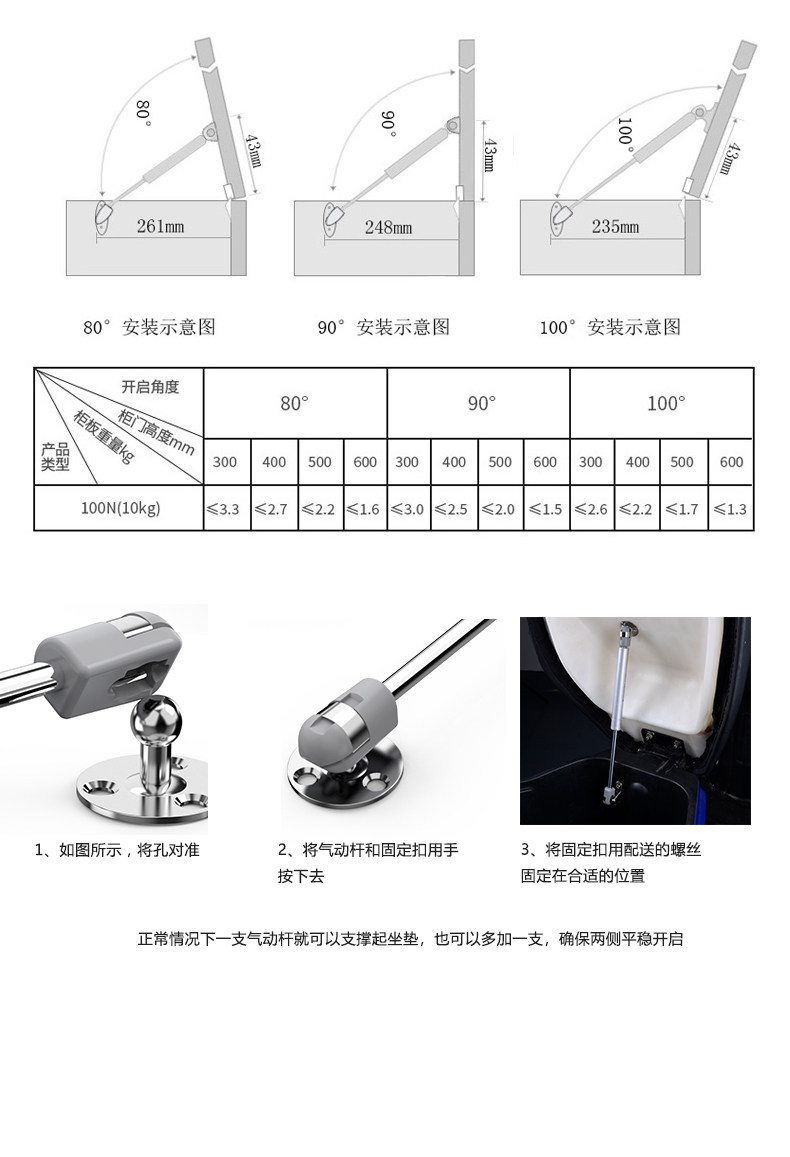 80° 43mm 261mm

90° 43mm 248mm

100° 43mm 235mm

80° 安装示意图

90° 安装示意图

100° 安装示意图

| 开启角度 / 柜门高度mm / 柜板重量kg / 产品类型 | 80° | | | | 90° | | | | 100° | | | |
|---|---|---|---|---|---|---|---|---|---|---|---|---|
| | 300 | 400 | 500 | 600 | 300 | 400 | 500 | 600 | 300 | 400 | 500 | 600 |
| 100N(10kg) | ≤3.3 | ≤2.7 | ≤2.2 | ≤1.6 | ≤3.0 | ≤2.5 | ≤2.0 | ≤1.5 | ≤2.6 | ≤2.2 | ≤1.7 | ≤1.3 |

1、如图所示，将孔对准

2、将气动杆和固定扣用手按下去

3、将固定扣用配送的螺丝固定在合适的位置

正常情况下一支气动杆就可以支撑起坐垫，也可以多加一支，确保两侧平稳开启