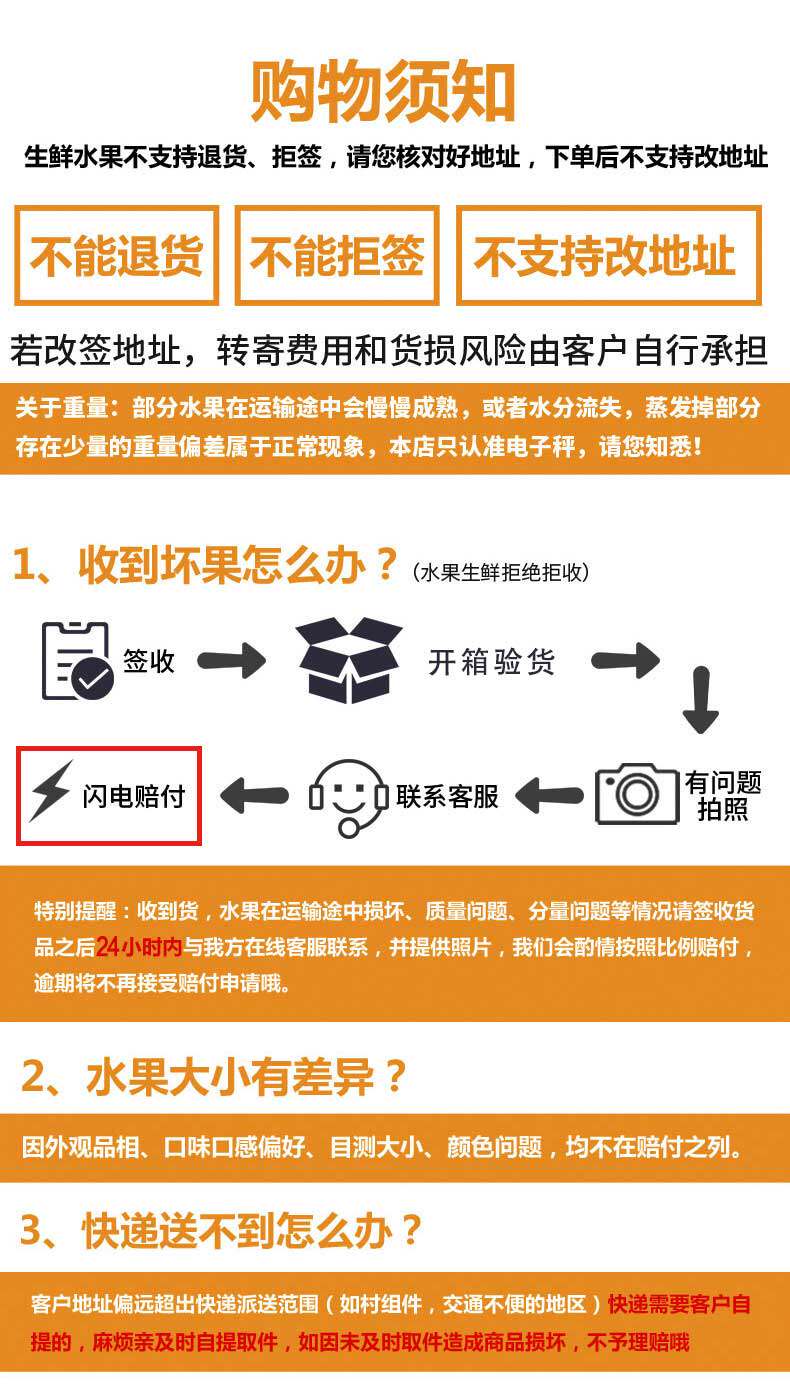 购物须知

生鲜水果不支持退货、拒签，请您核对好地址，下单后不支持改地址

不能退货

不能拒签

不支持改地址

若改签地址，转寄费用和货损风险由客户自行承担

关于重量：部分水果在运输途中会慢慢成熟，或者水分流失，蒸发掉部分存在少量的重量偏差属于正常现象，本店只认准电子秤，请您知悉！

1、收到坏果怎么办？（水果生鲜拒绝拒收）

签收

开箱验货

有问题拍照

联系客服

闪电赔付

特别提醒：收到货，水果在运输途中损坏、质量问题、分量问题等情况请签收货品之后24小时内与我方在线客服联系，并提供照片，我们会酌情按照比例赔付，逾期将不再接受赔付申请哦。

2、水果大小有差异？

因外观品相、口味口感偏好、目测大小、颜色问题，均不在赔付之列。

3、快递送不到怎么办？

客户地址偏远超出快递派送范围（如村组件，交通不便的地区）快递需要客户自提的，麻烦亲及时自提取件，如因未及时取件造成商品损坏，不予理赔哦