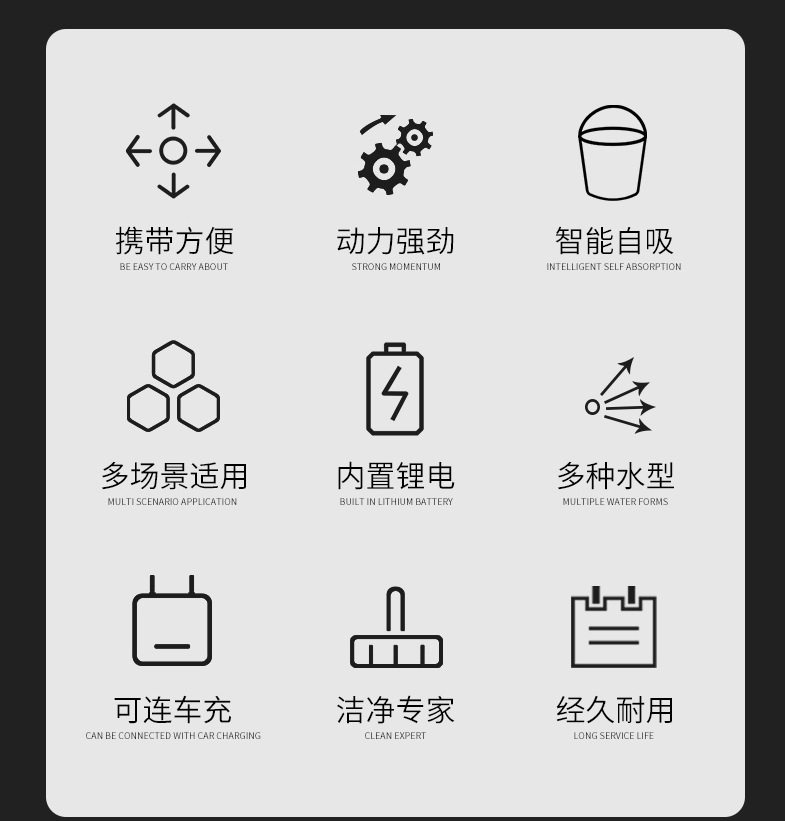 携带方便
BE EASY TO CARRY ABOUT

动力强劲
STRONG MOMENTUM

智能自吸
INTELLIGENT SELF ABSORPTION

多场景适用
MULTI SCENARIO APPLICATION

内置锂电
BUILT IN LITHIUM BATTERY

多种水型
MULTIPLE WATER FORMS

可连车充
CAN BE CONNECTED WITH CAR CHARGING

洁净专家
CLEAN EXPERT

经久耐用
LONG SERVICE LIFE