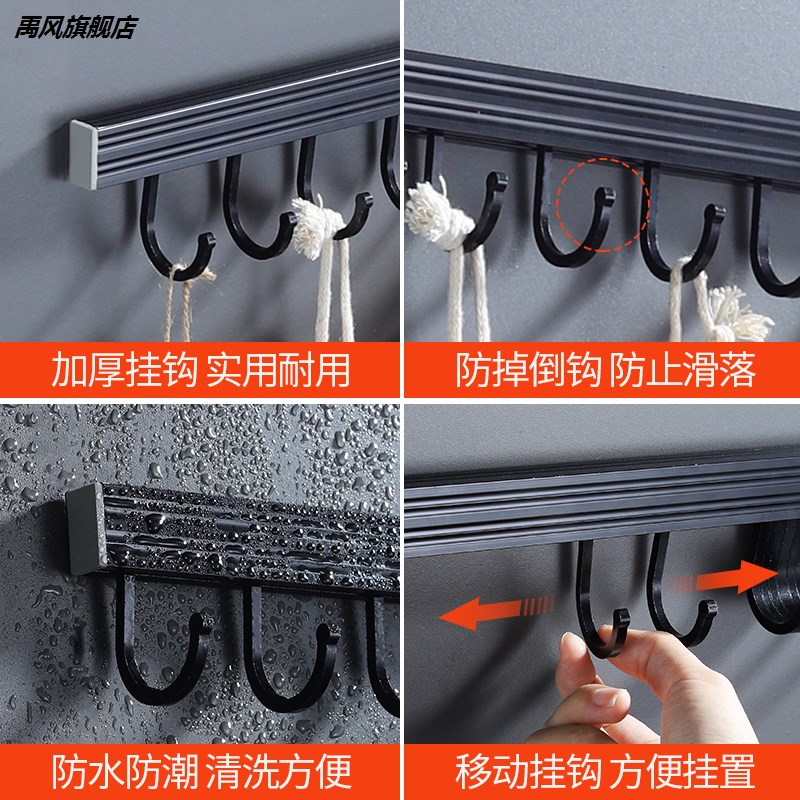 禹风旗舰店

加厚挂钩 实用耐用

防掉倒钩 防止滑落

防水防潮 清洗方便

移动挂钩 方便挂置