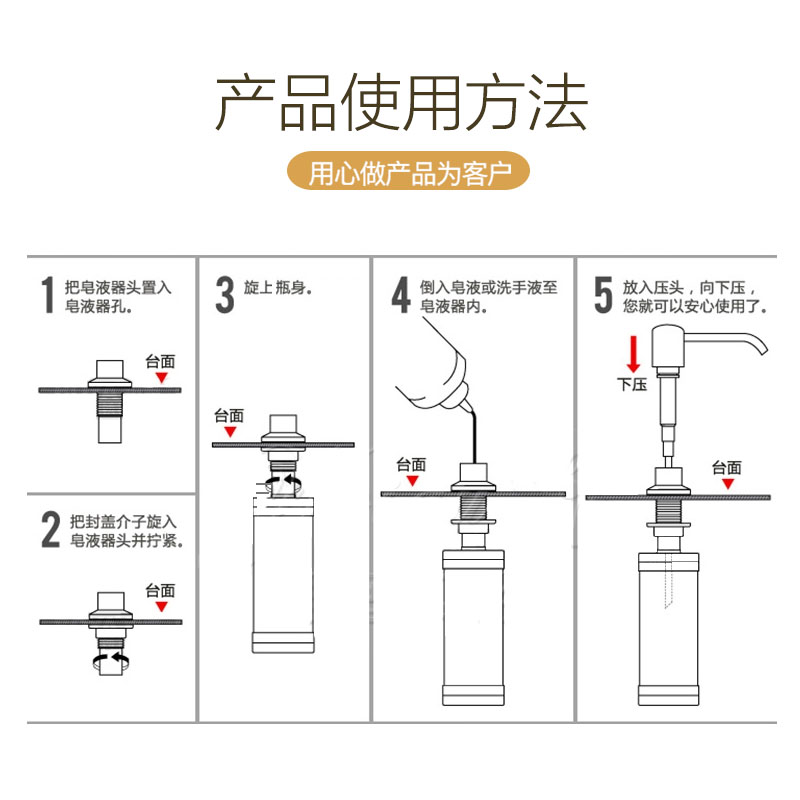 产品使用方法

用心做产品为客户

1 把皂液器头置入皂液器孔。

台面

2 把封盖介子旋入皂液器头并拧紧。

台面

3 旋上瓶身。

台面

4 倒入皂液或洗手液至皂液器内。

台面

5 放入压头，向下压，您就可以安心使用了。

下压

台面